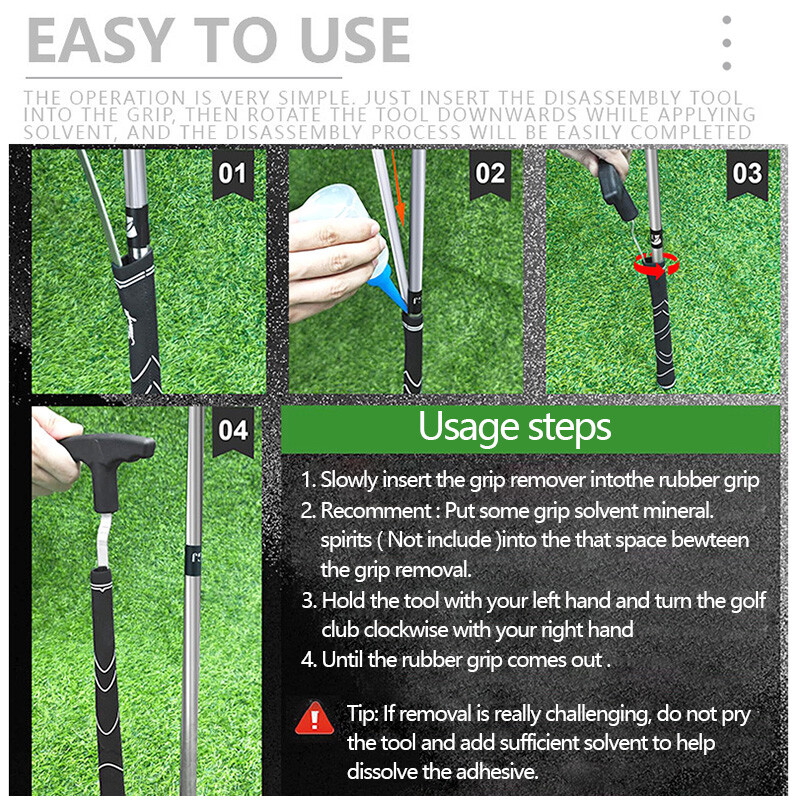 EASY TO USE

THE OPERATION IS VERY SIMPLE. JUST INSERT THE DISASSEMBLY TOOL INTO THE GRIP, THEN ROTATE THE TOOL DOWNWARDS WHILE APPLYING SOLVENT, AND THE DISASSEMBLY PROCESS WILL BE EASILY COMPLETED

01

02

03

04

Usage steps

1. Slowly insert the grip remover intothe rubber grip
2. Recomment : Put some grip solvent mineral. spirits ( Not include )into the that space bewteen the grip removal.
3. Hold the tool with your left hand and turn the golf club clockwise with your right hand
4. Until the rubber grip comes out .

Tip: If removal is really challenging, do not pry the tool and add sufficient solvent to help dissolve the adhesive.