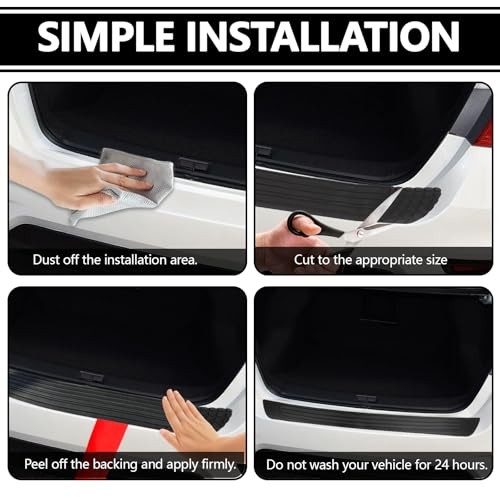 SIMPLE INSTALLATION

Dust off the installation area.

Cut to the appropriate size

Peel off the backing and apply firmly.

Do not wash your vehicle for 24 hours.