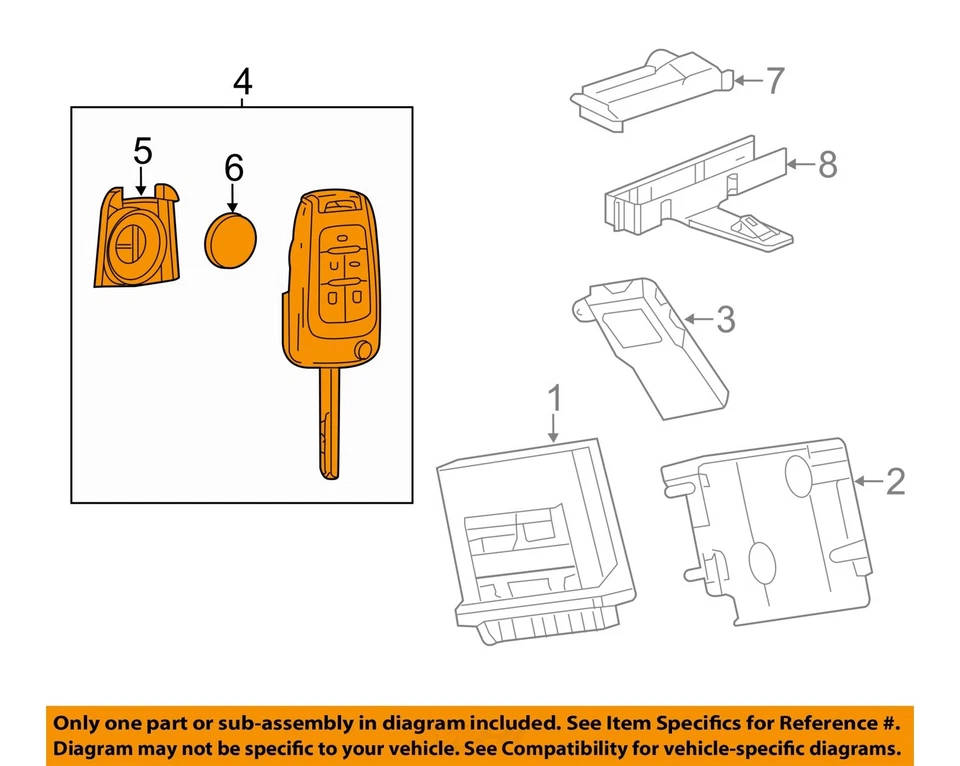 4
5
6
7
8
3
1
2

Only one part or sub-assembly in diagram included. See Item Specifics for Reference #. Diagram may not be specific to your vehicle. See Compatibility for vehicle-specific diagrams.