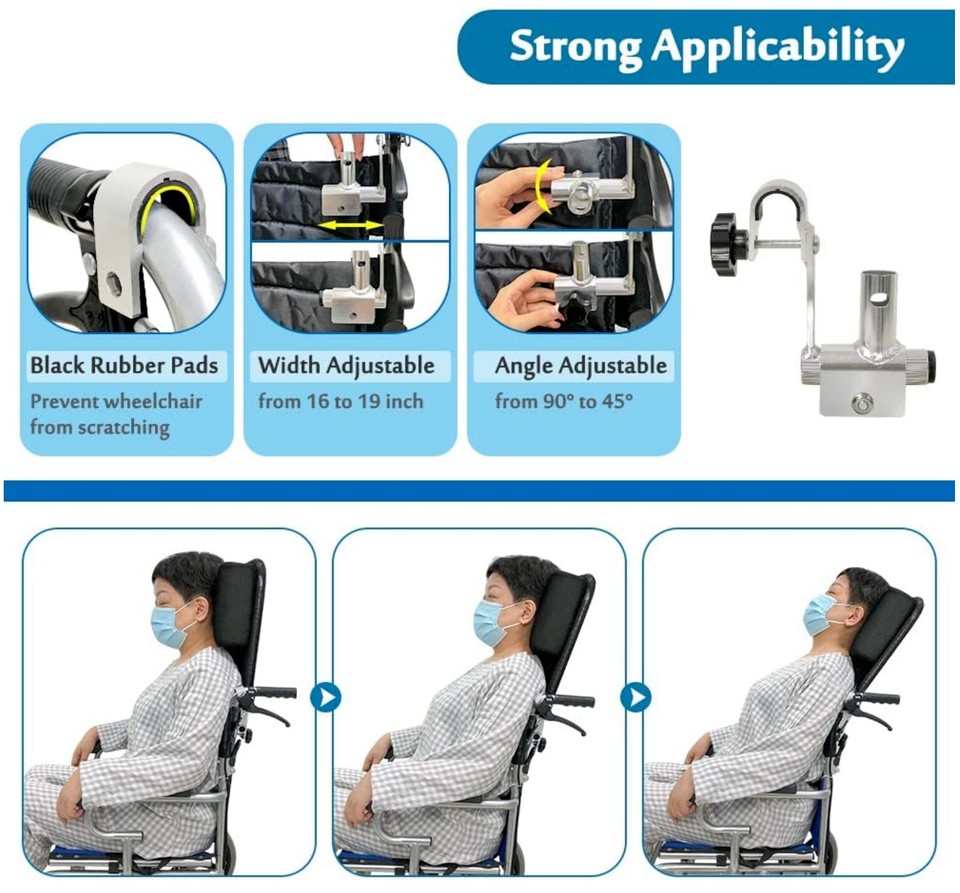 Strong Applicability

Black Rubber Pads
Prevent wheelchair from scratching

Width Adjustable
from 16 to 19 inch

Angle Adjustable
from 90° to 45°