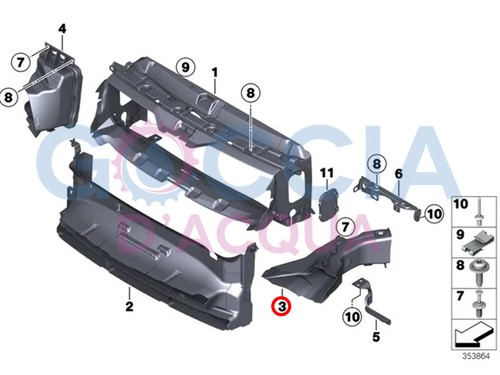 4
7
8
9
1
8
GOCCIA
D'ACQUA
11
8
6
10
7
2
3
10
5
10
9
8
7
353864