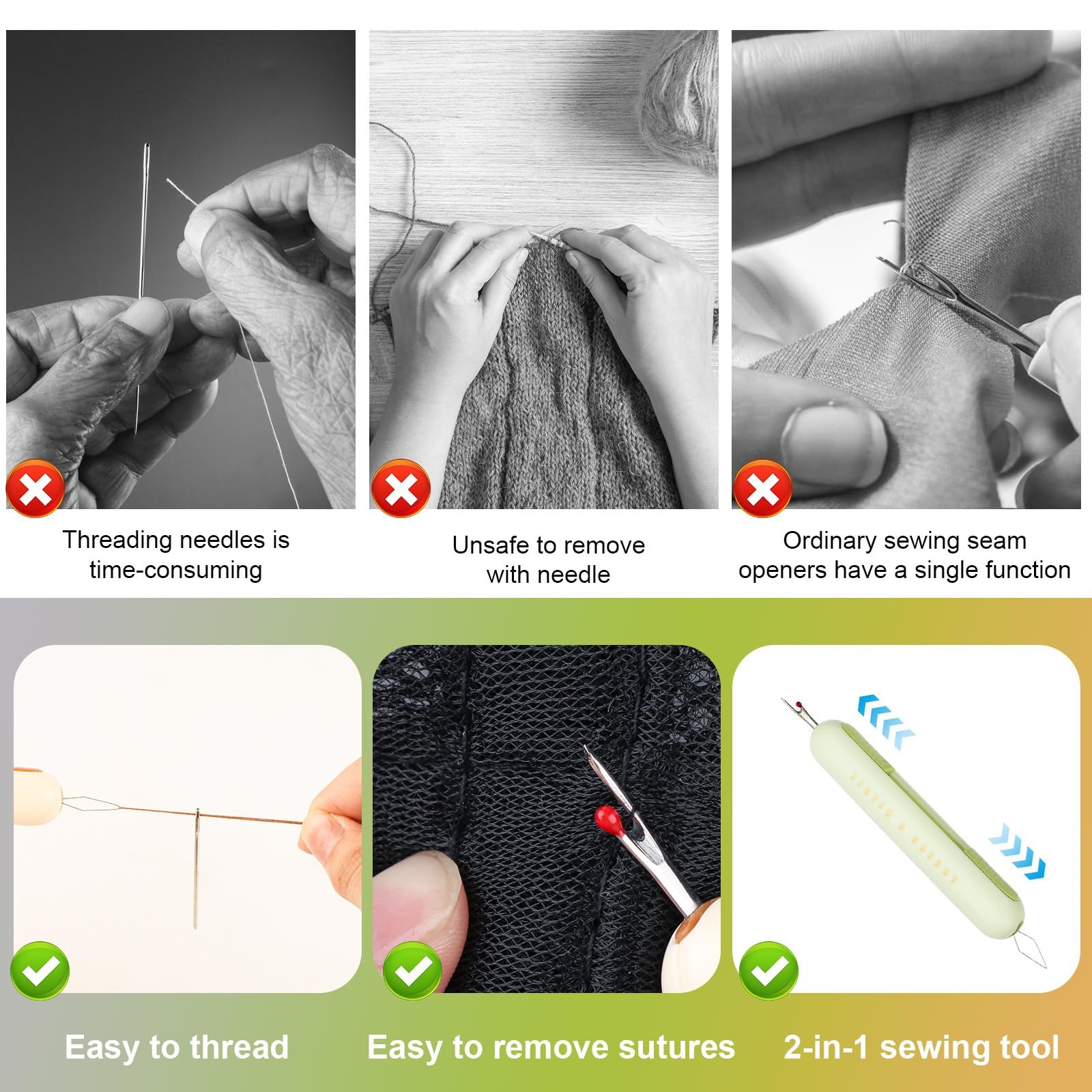 Threading needles is time-consuming

Unsafe to remove with needle

Ordinary sewing seam openers have a single function

Easy to thread

Easy to remove sutures

2-in-1 sewing tool