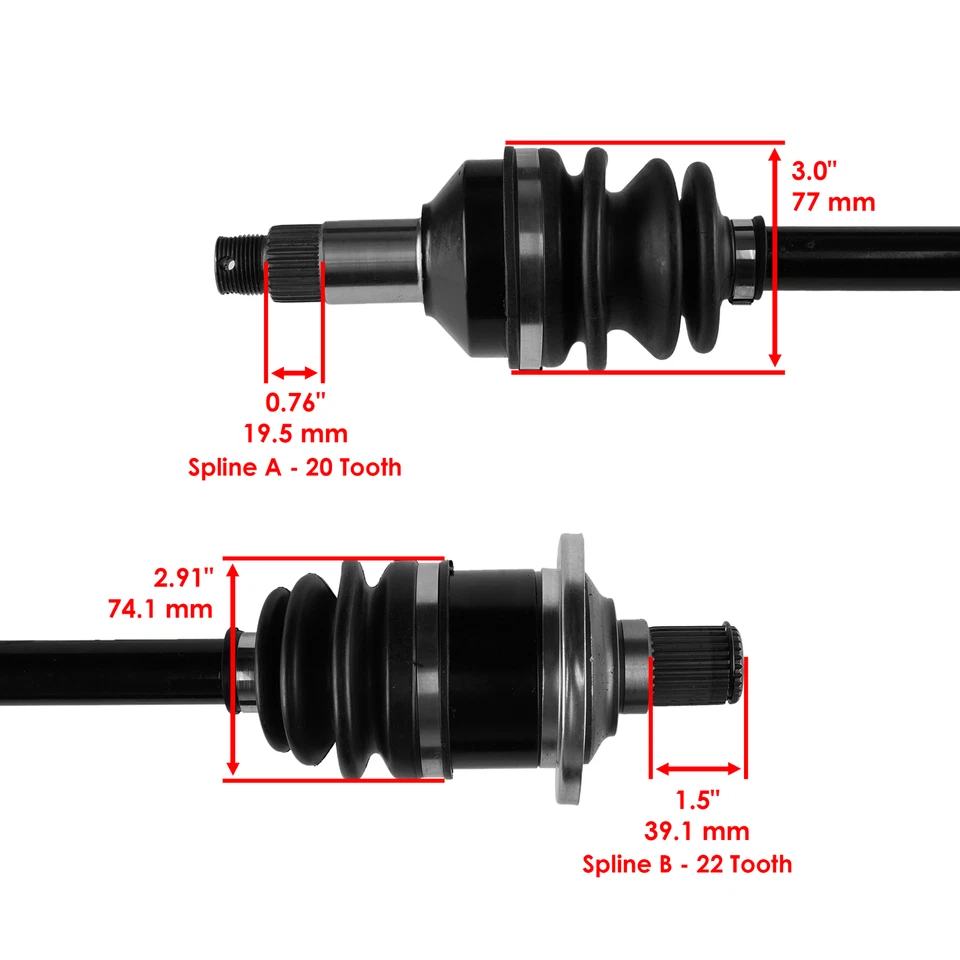 3.0"
77 mm

0.76"
19.5 mm
Spline A - 20 Tooth

2.91"
74.1 mm

1.5"
39.1 mm
Spline B - 22 Tooth