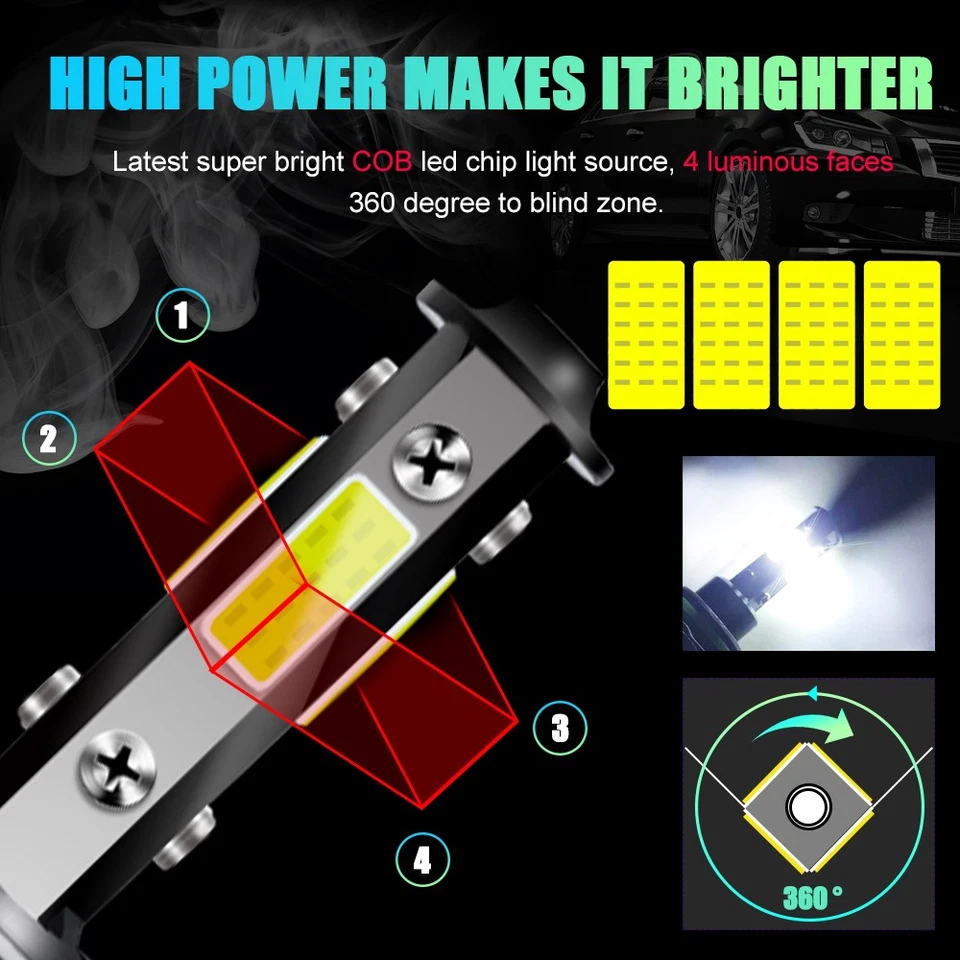 HIGH POWER MAKES IT BRIGHTER

Latest super bright COB led chip light source, 4 luminous faces 360 degree to blind zone.

1

2

3

4

360 °