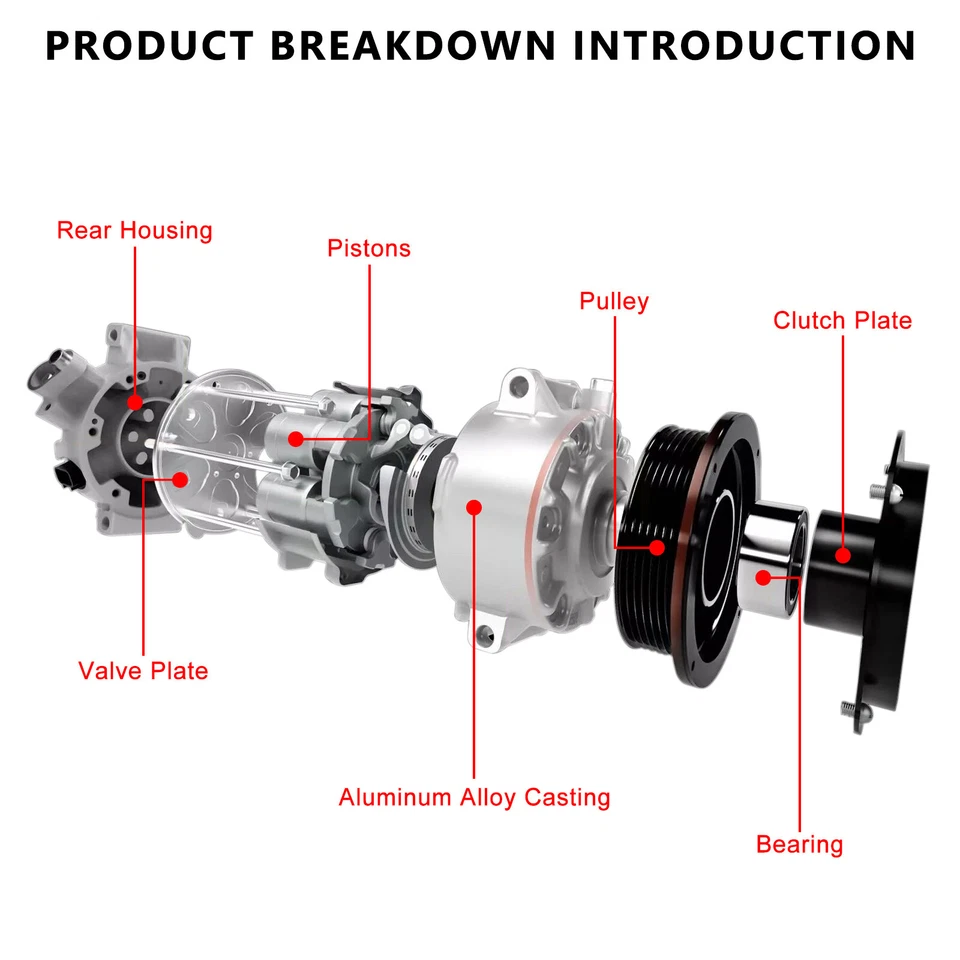 PRODUCT BREAKDOWN INTRODUCTION

Rear Housing

Pistons

Pulley

Clutch Plate

Valve Plate

Aluminum Alloy Casting

Bearing