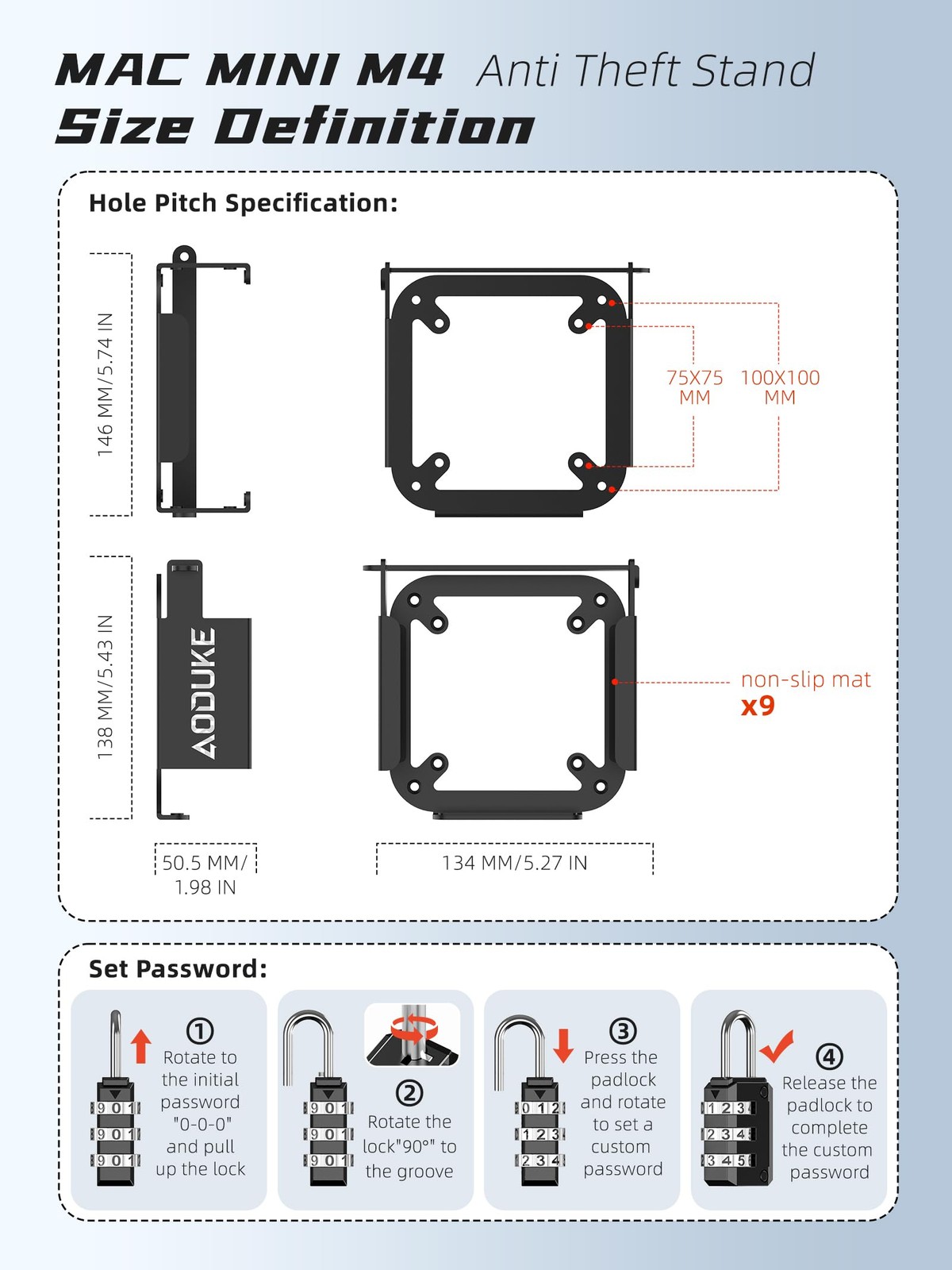 MAC MINI M4 Anti Theft Stand
Size Definition

Hole Pitch Specification:

146 MM/5.74 IN

75X75 MM

100X100 MM

138 MM/5.43 IN

AODUKE

non-slip mat
x9

50.5 MM/ 1.98 IN

134 MM/5.27 IN

Set Password:

9 0 1
9 0 1
9 0 1

① Rotate to the initial password "0-0-0" and pull up the lock

9 0 1
9 0 1
9 0 1

② Rotate the lock"90°" to the groove

0 1 2
1 2 3
2 3 4

③ Press the padlock and rotate to set a custom password

1 2 3
2 3 4
3 4 5

④ Release the padlock to complete the custom password