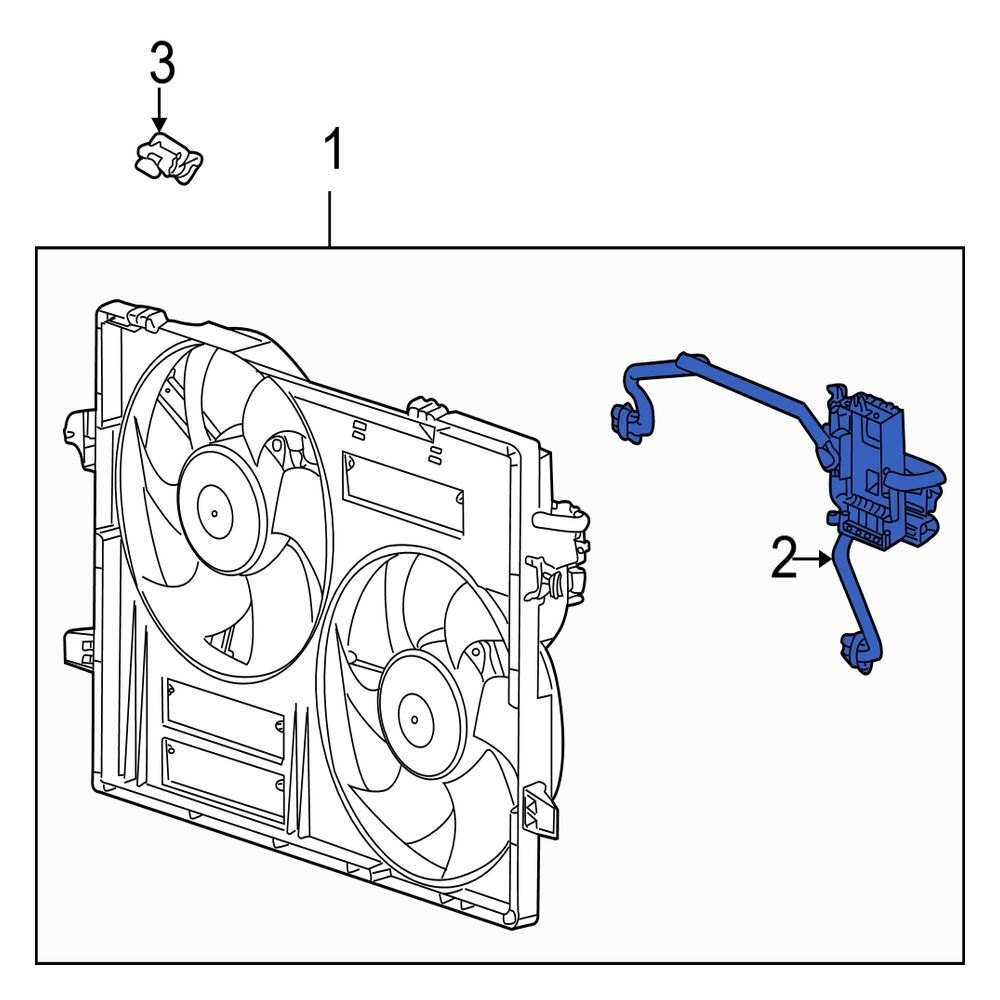 3
1
2