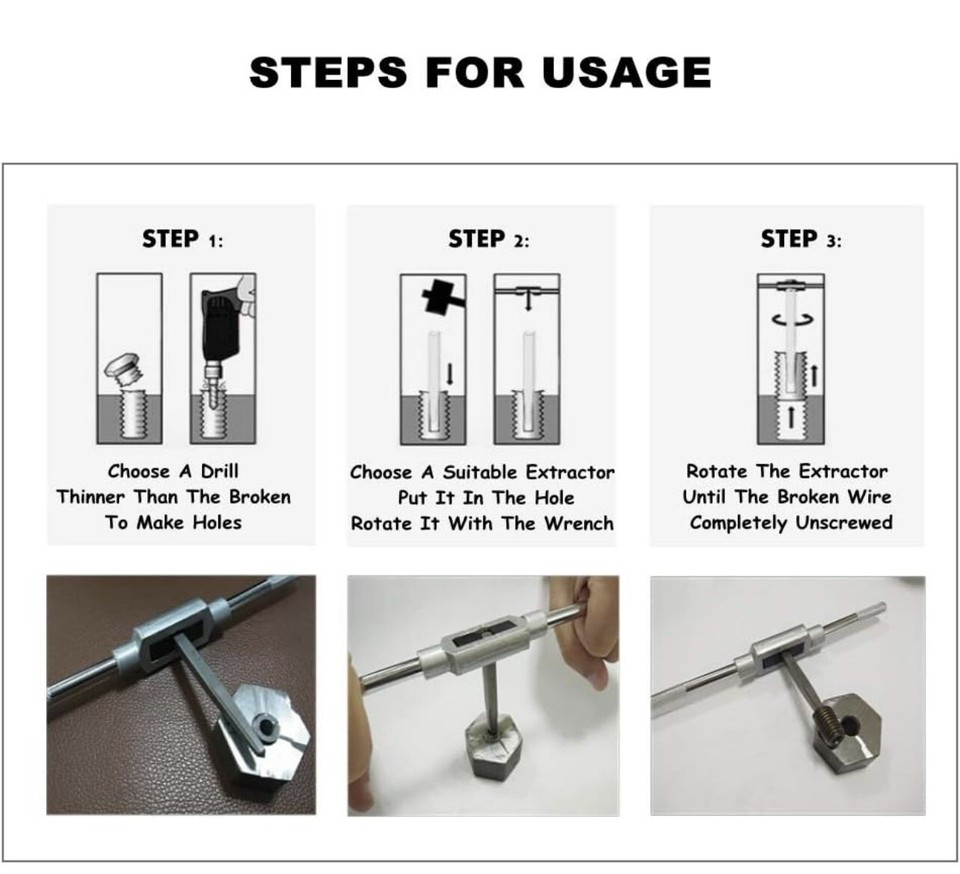 STEPS FOR USAGE

STEP 1:

Choose A Drill Thinner Than The Broken To Make Holes

STEP 2:

Choose A Suitable Extractor Put It In The Hole Rotate It With The Wrench

STEP 3:

Rotate The Extractor Until The Broken Wire Completely Unscrewed