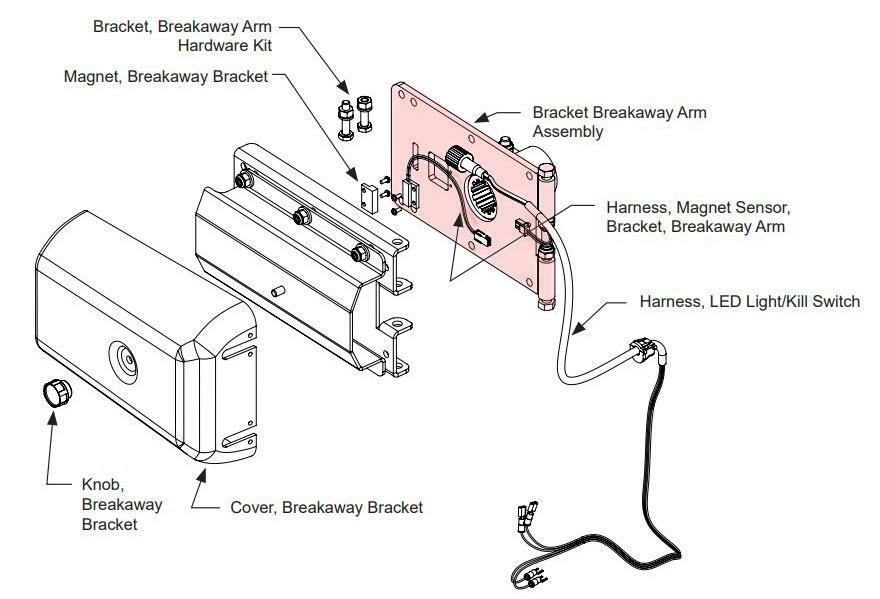 Bracket, Breakaway Arm
Hardware Kit

Magnet, Breakaway Bracket

Bracket Breakaway Arm
Assembly

Harness, Magnet Sensor,
Bracket, Breakaway Arm

Harness, LED Light/Kill Switch

Knob,
Breakaway
Bracket

Cover, Breakaway Bracket