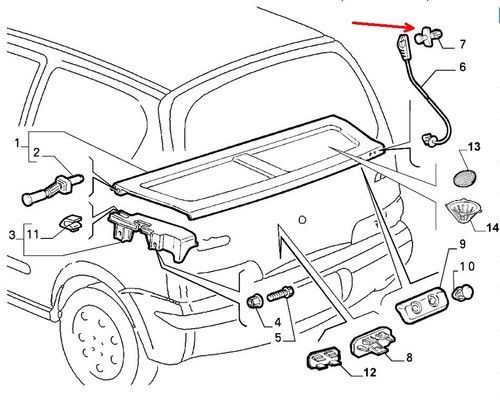 7
6
1
2
13
14
3
11
9
10
4
5
8
12