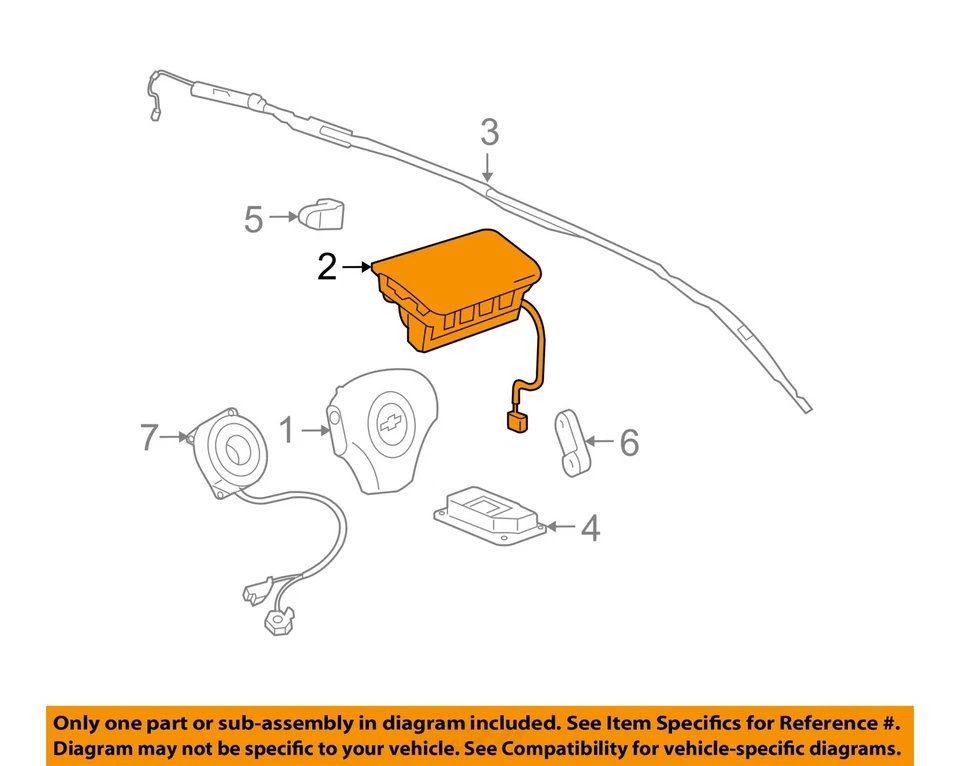 3

5

2

7

1

6

4

Only one part or sub-assembly in diagram included. See Item Specifics for Reference #.
Diagram may not be specific to your vehicle. See Compatibility for vehicle-specific diagrams.