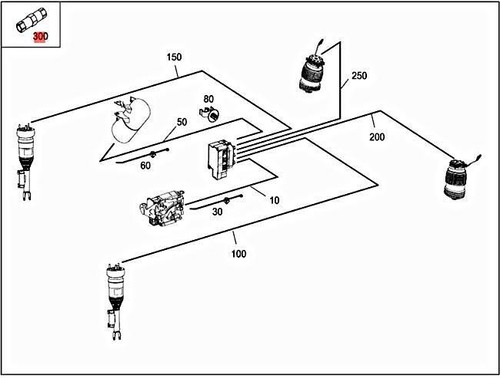 300

150

250

80

50

200

60

10

30

100