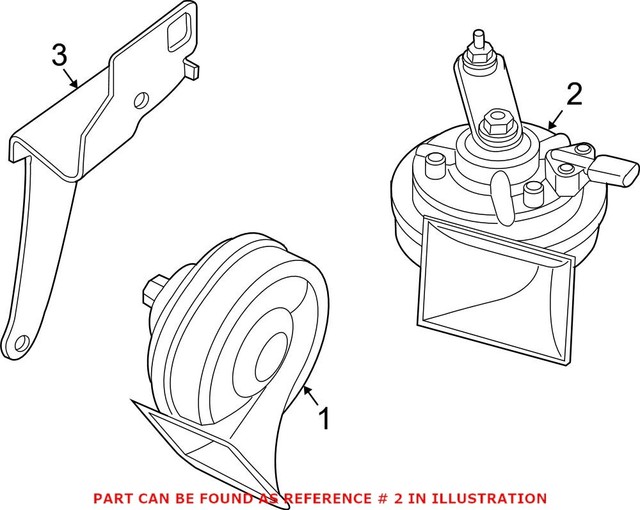 3

2

1

PART CAN BE FOUND AS REFERENCE # 2 IN ILLUSTRATION