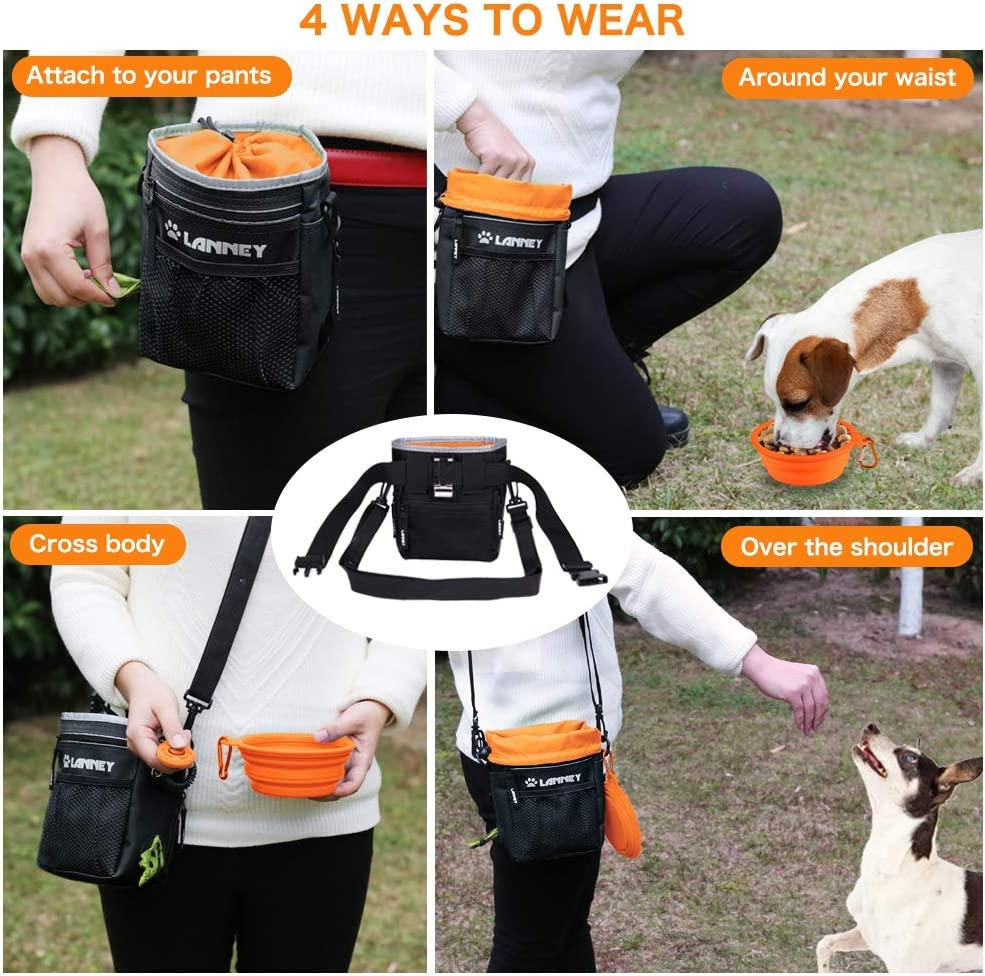 4 WAYS TO WEAR

Attach to your pants

LANNEY

Around your waist

LANNEY

Cross body

LANNEY

Over the shoulder

LANNEY