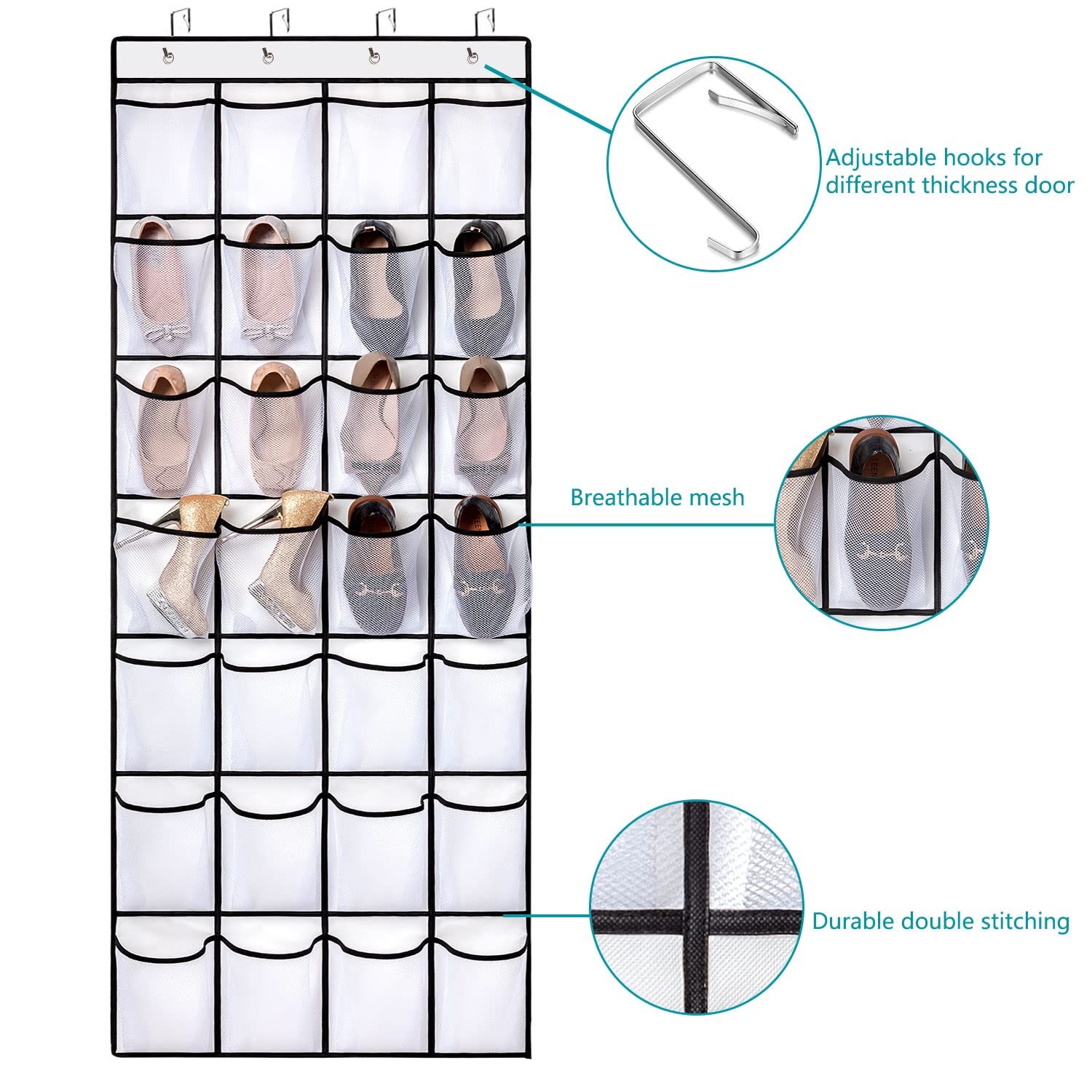 Adjustable hooks for different thickness door

Breathable mesh

Durable double stitching