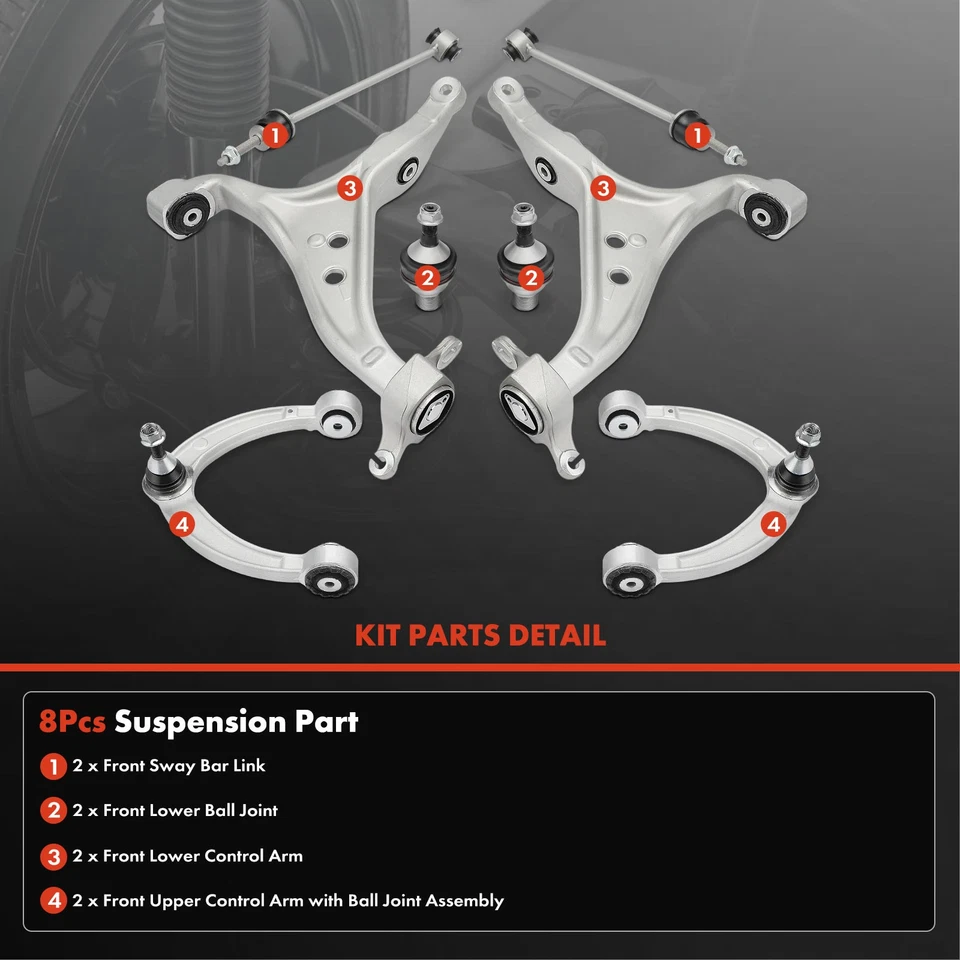 1
1
3
3
2
2
4
4

KIT PARTS DETAIL

8Pcs Suspension Part

1 2 x Front Sway Bar Link

2 2 x Front Lower Ball Joint

3 2 x Front Lower Control Arm

4 2 x Front Upper Control Arm with Ball Joint Assembly