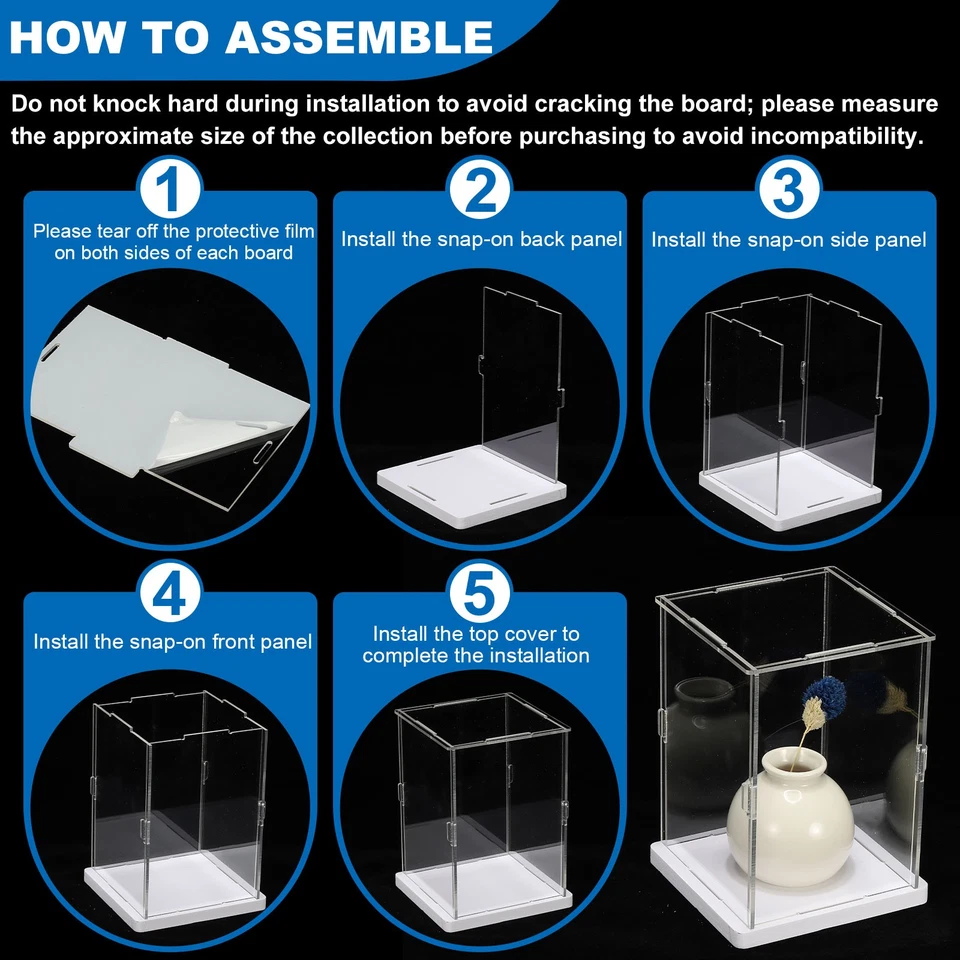 HOW TO ASSEMBLE

Do not knock hard during installation to avoid cracking the board; please measure the approximate size of the collection before purchasing to avoid incompatibility.

1
Please tear off the protective film on both sides of each board

2
Install the snap-on back panel

3
Install the snap-on side panel

4
Install the snap-on front panel

5
Install the top cover to complete the installation