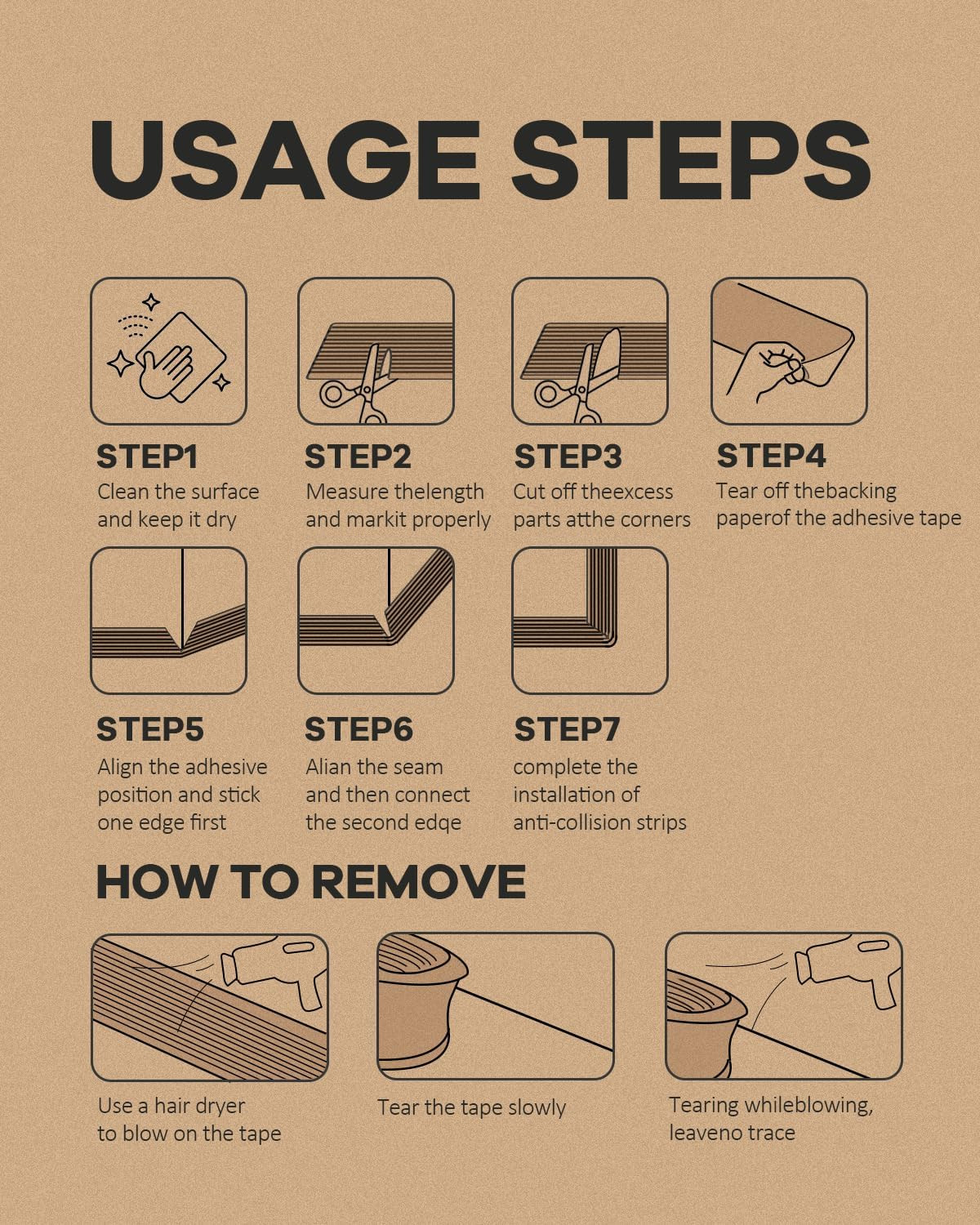 USAGE STEPS

STEP1
Clean the surface and keep it dry

STEP2
Measure thelength and markit properly

STEP3
Cut off theexcess parts atthe corners

STEP4
Tear off thebacking paperof the adhesive tape

STEP5
Align the adhesive position and stick one edge first

STEP6
Alian the seam and then connect the second edqe

STEP7
complete the installation of anti-collision strips

HOW TO REMOVE

Use a hair dryer to blow on the tape

Tear the tape slowly

Tearing whileblowing, leaveno trace