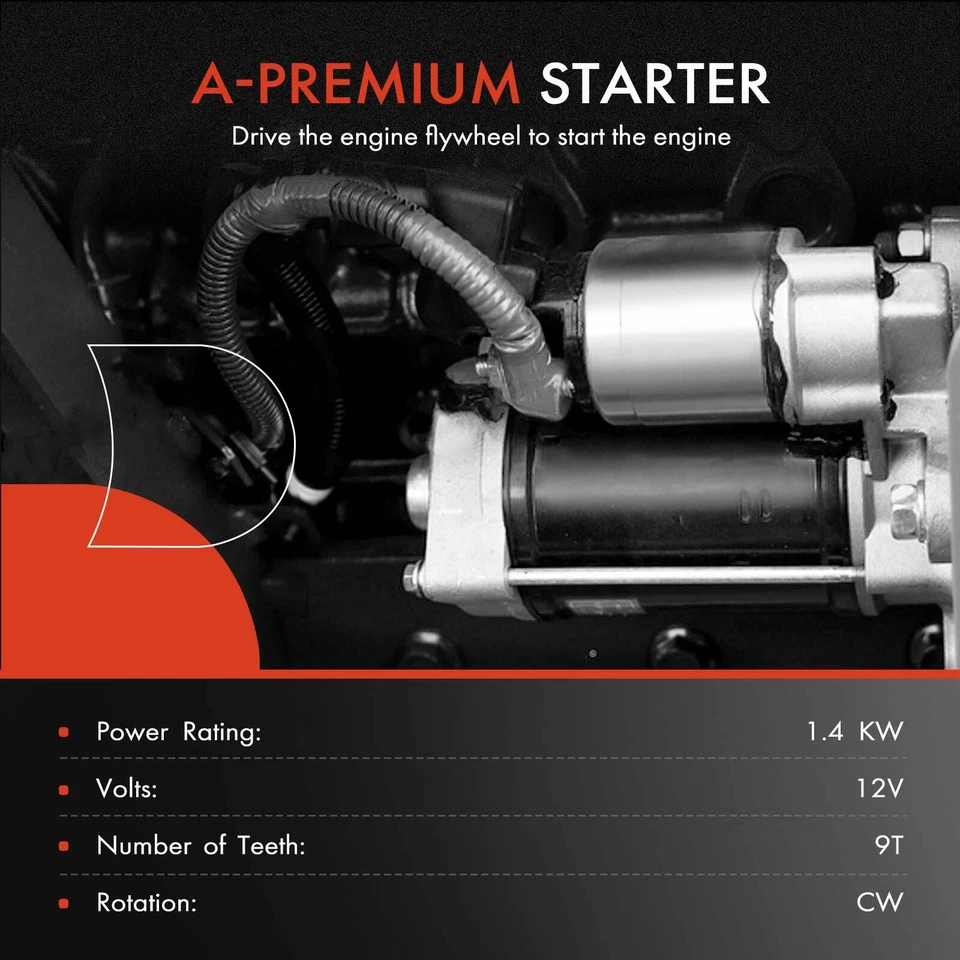 A-PREMIUM STARTER

Drive the engine flywheel to start the engine

| | |
|---|---|
| Power Rating: | 1.4 KW |
| Volts: | 12V |
| Number of Teeth: | 9T |
| Rotation: | CW |