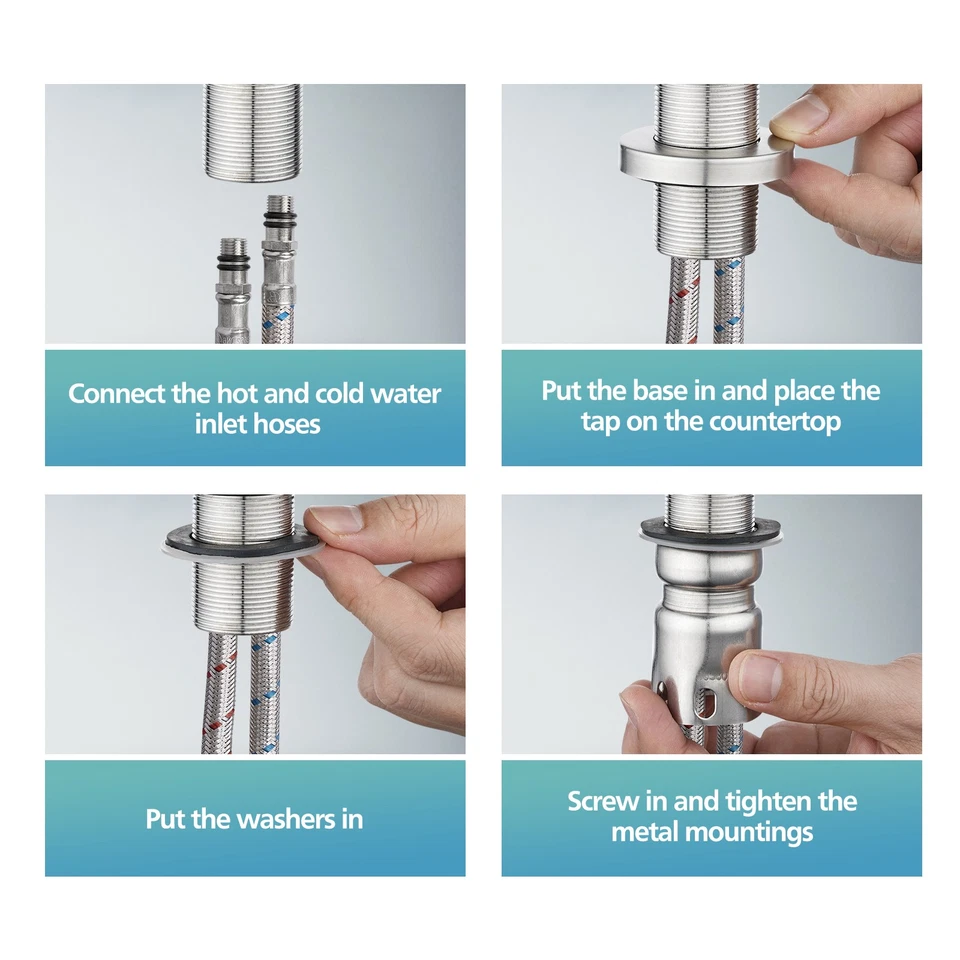 Connect the hot and cold water inlet hoses

Put the base in and place the tap on the countertop

Put the washers in

Screw in and tighten the metal mountings