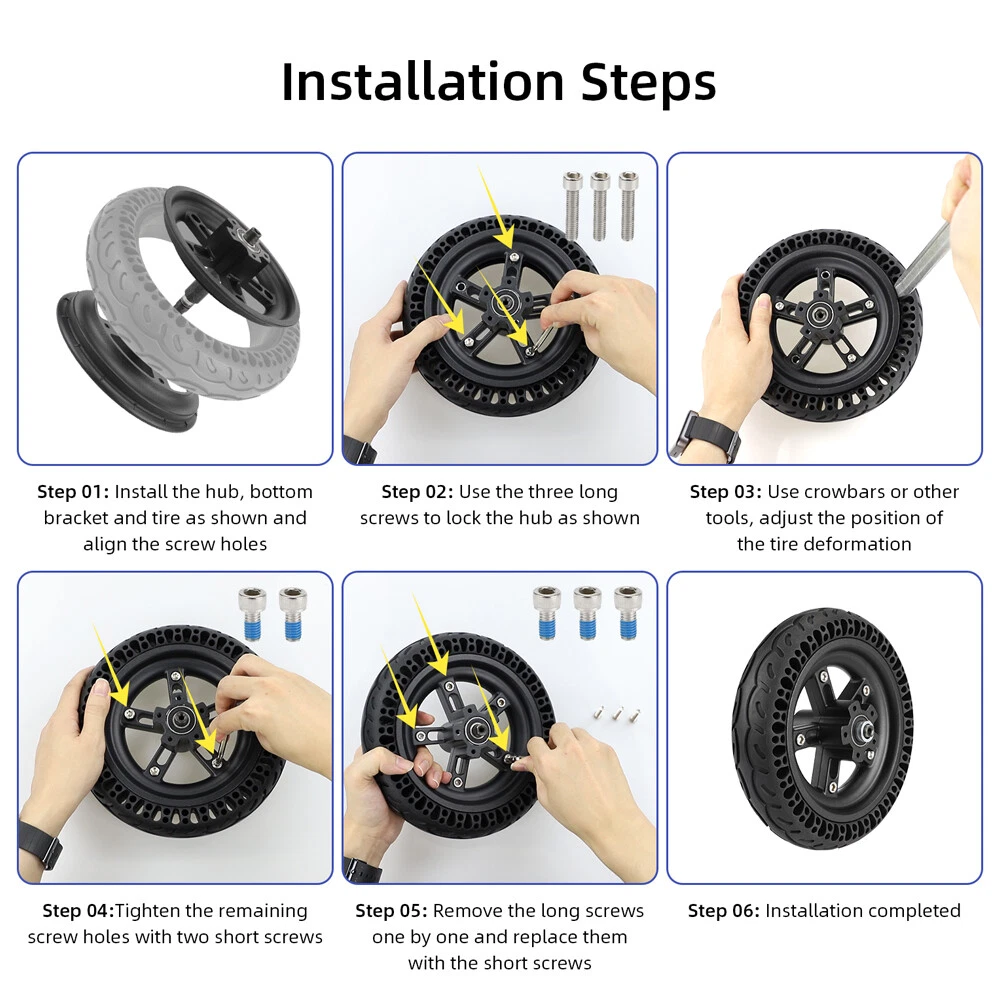 Installation Steps

Step 01: Install the hub, bottom bracket and tire as shown and align the screw holes

Step 02: Use the three long screws to lock the hub as shown

Step 03: Use crowbars or other tools, adjust the position of the tire deformation

Step 04:Tighten the remaining screw holes with two short screws

Step 05: Remove the long screws one by one and replace them with the short screws

Step 06: Installation completed