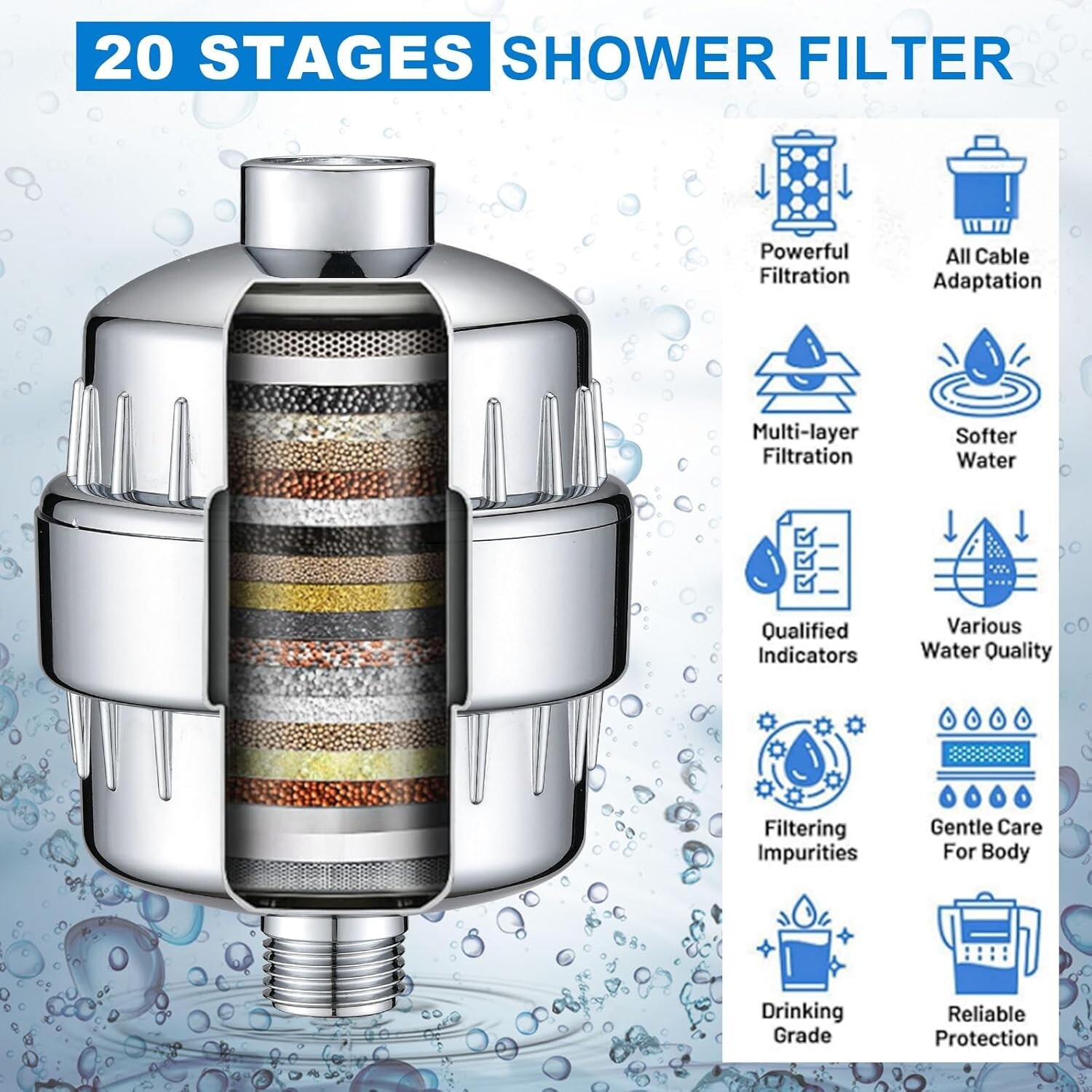 20 STAGES SHOWER FILTER

Powerful Filtration

All Cable Adaptation

Multi-layer Filtration

Softer Water

Qualified Indicators

Various Water Quality

Filtering Impurities

Gentle Care For Body

Drinking Grade

Reliable Protection