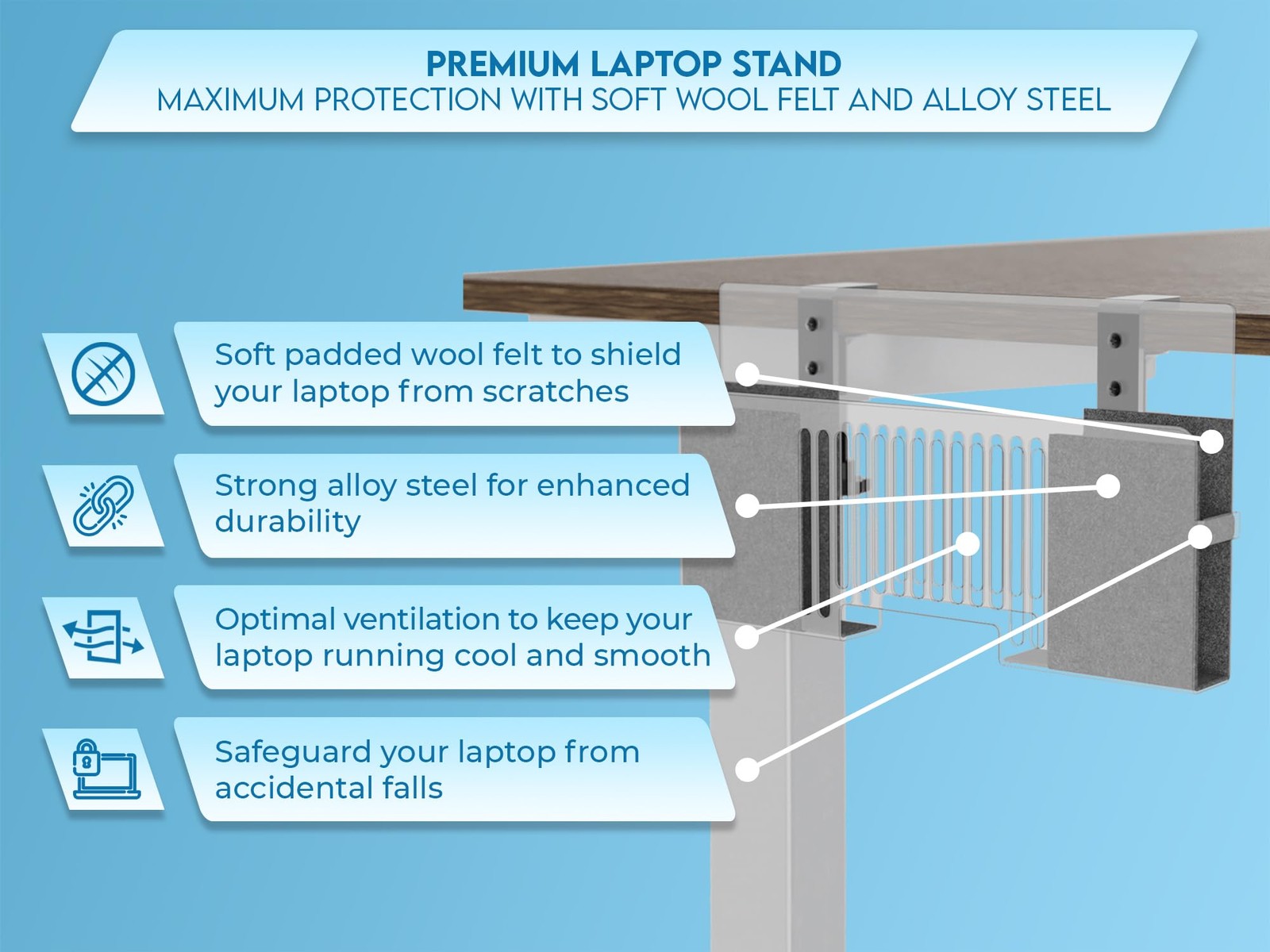 PREMIUM LAPTOP STAND
MAXIMUM PROTECTION WITH SOFT WOOL FELT AND ALLOY STEEL

Soft padded wool felt to shield your laptop from scratches

Strong alloy steel for enhanced durability

Optimal ventilation to keep your laptop running cool and smooth

Safeguard your laptop from accidental falls