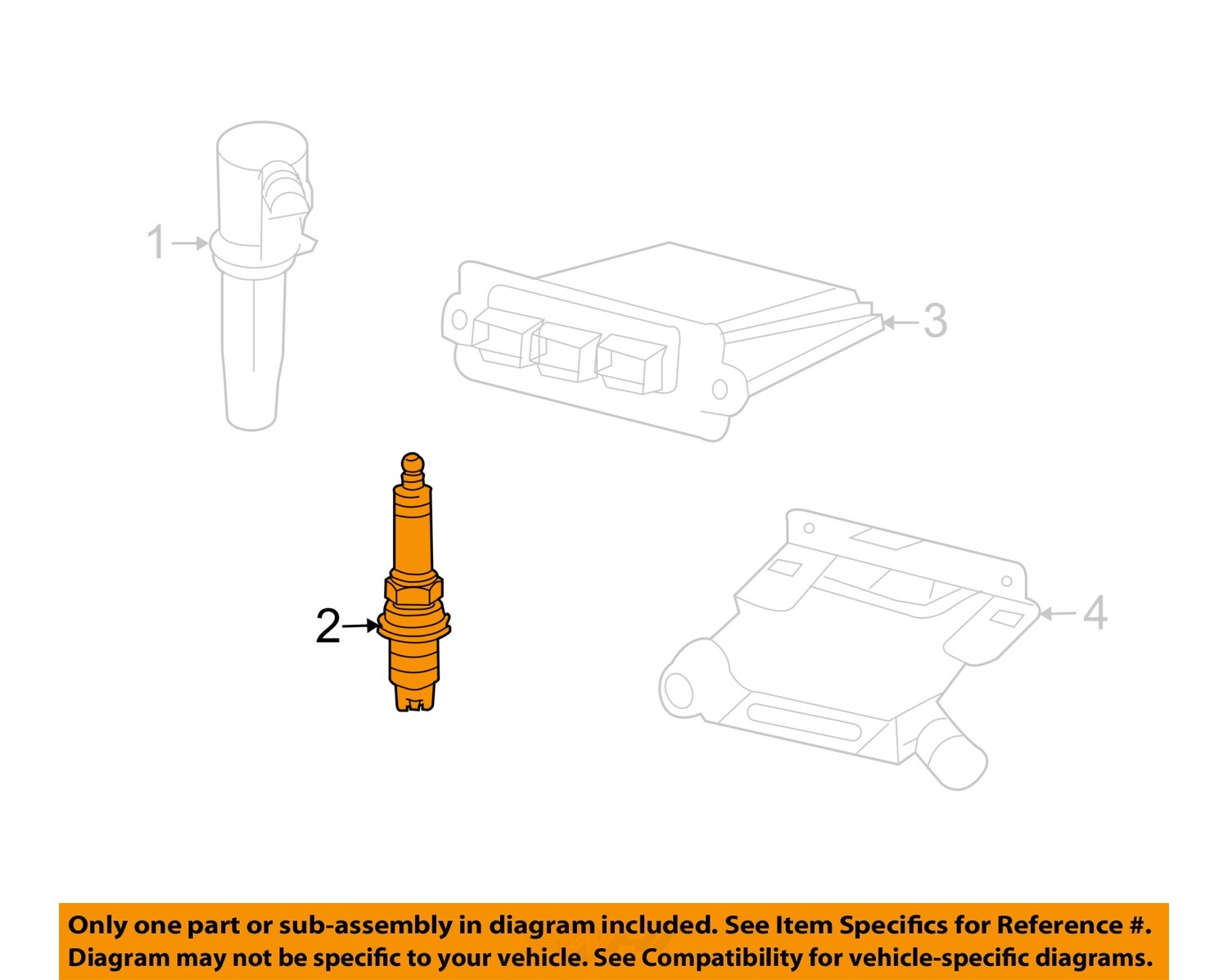 1

3

2

4

Only one part or sub-assembly in diagram included. See Item Specifics for Reference #.
Diagram may not be specific to your vehicle. See Compatibility for vehicle-specific diagrams.