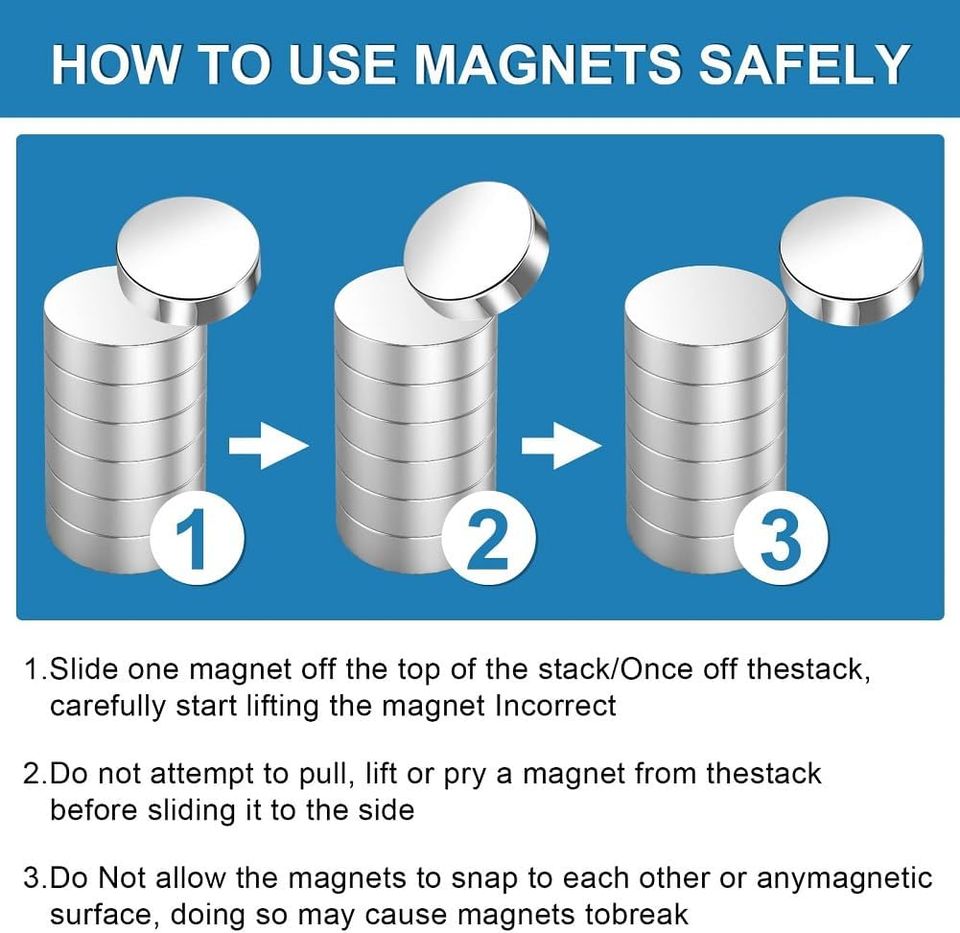 HOW TO USE MAGNETS SAFELY

1

2

3

1.Slide one magnet off the top of the stack/Once off thestack, carefully start lifting the magnet Incorrect

2.Do not attempt to pull, lift or pry a magnet from thestack before sliding it to the side

3.Do Not allow the magnets to snap to each other or anymagnetic surface, doing so may cause magnets tobreak