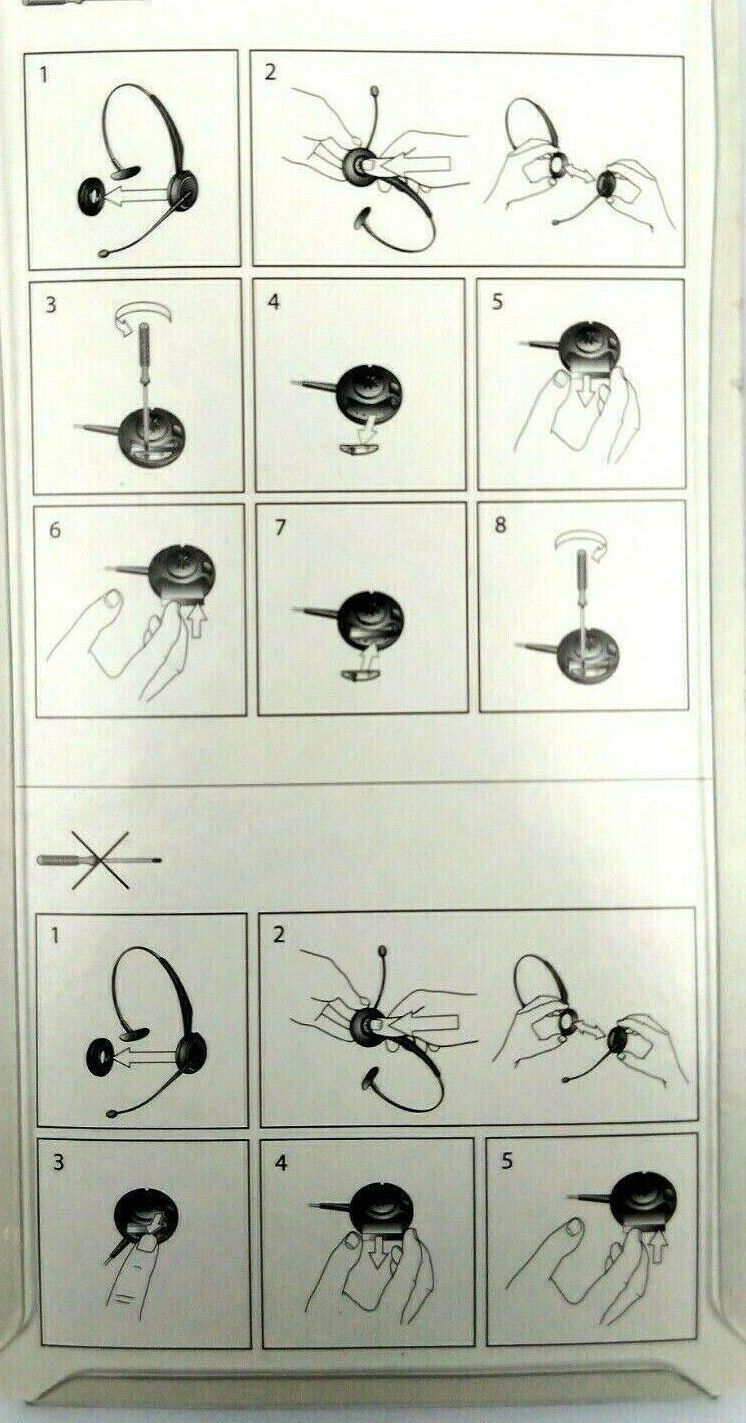 1

2

3

4

5

6

7

8

1

2

3

4

5