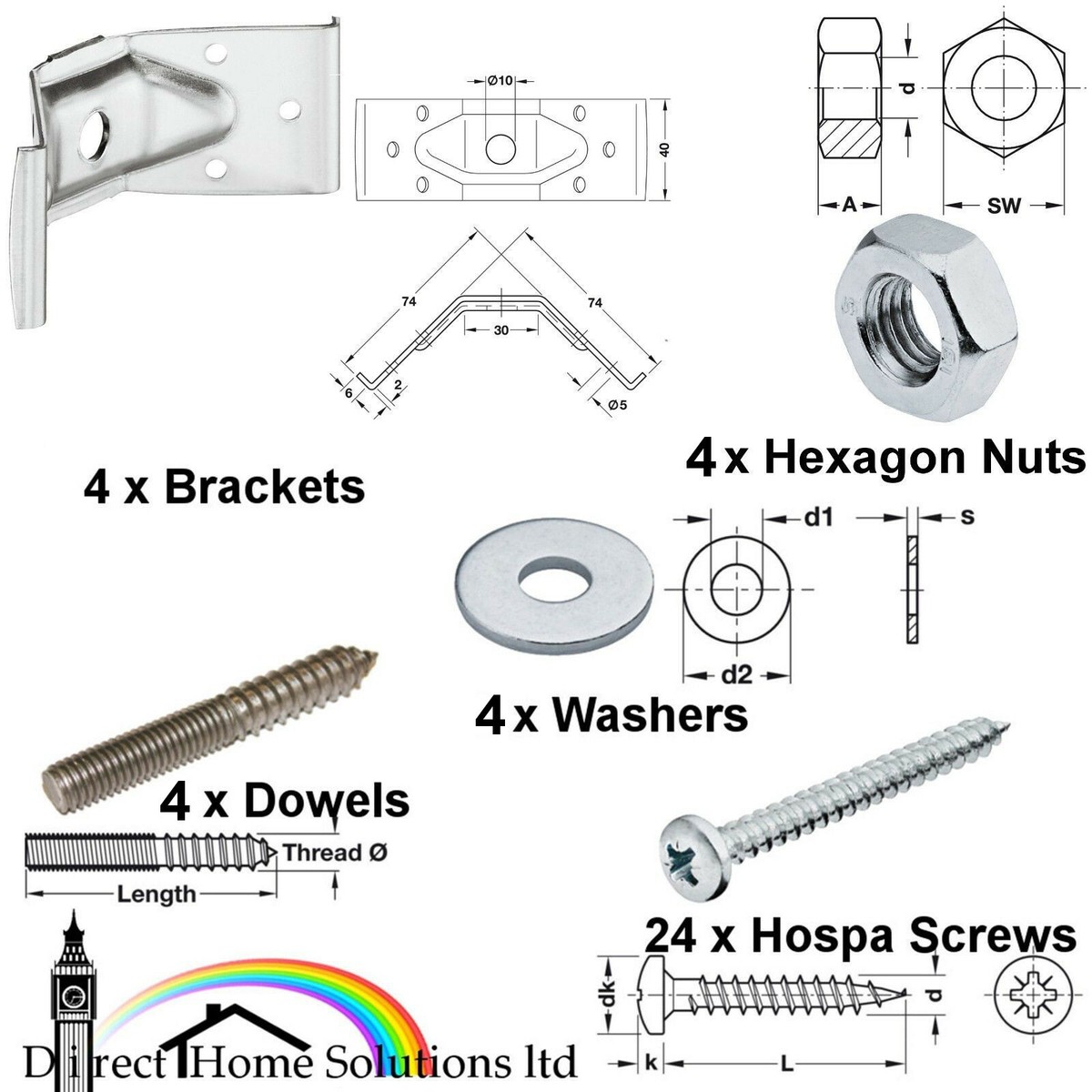 Ø10

40

74

74

30

6

2

Ø5

d

A

SW

4 x Hexagon Nuts

4 x Brackets

d1

s

d2

4 x Washers

4 x Dowels

Thread Ø

Length

24 x Hospa Screws

dk

d

k

L

Direct Home Solutions ltd