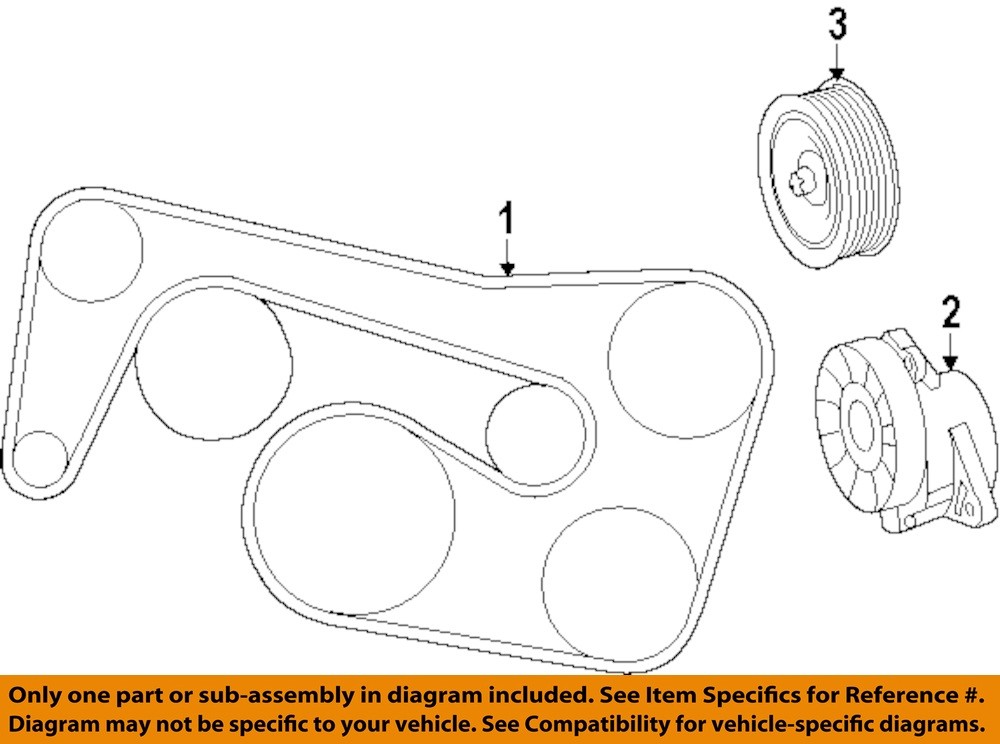 3

1

2

Only one part or sub-assembly in diagram included. See Item Specifics for Reference #. Diagram may not be specific to your vehicle. See Compatibility for vehicle-specific diagrams.