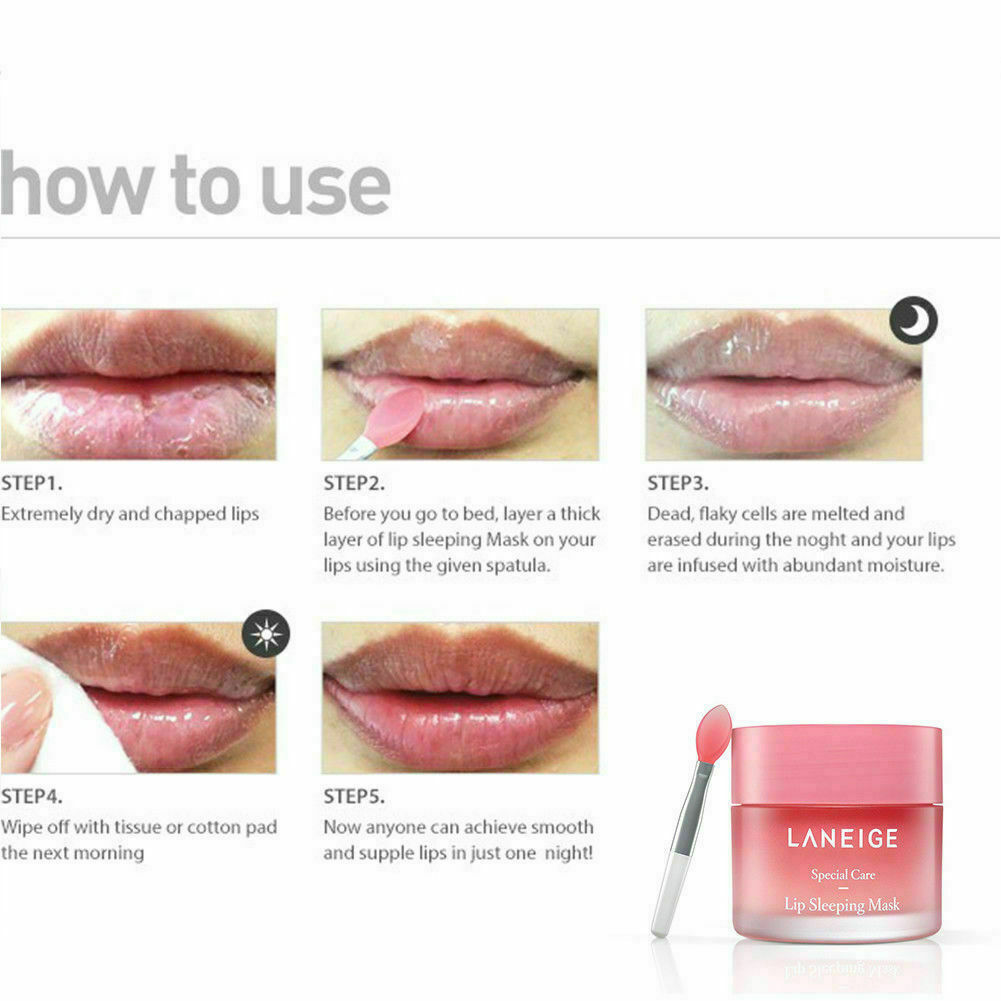 how to use

STEP1.
Extremely dry and chapped lips

STEP2.
Before you go to bed, layer a thick layer of lip sleeping Mask on your lips using the given spatula.

STEP3.
Dead, flaky cells are melted and erased during the noght and your lips are infused with abundant moisture.

STEP4.
Wipe off with tissue or cotton pad the next morning

STEP5.
Now anyone can achieve smooth and supple lips in just one night!

LANEIGE
Special Care
Lip Sleeping Mask