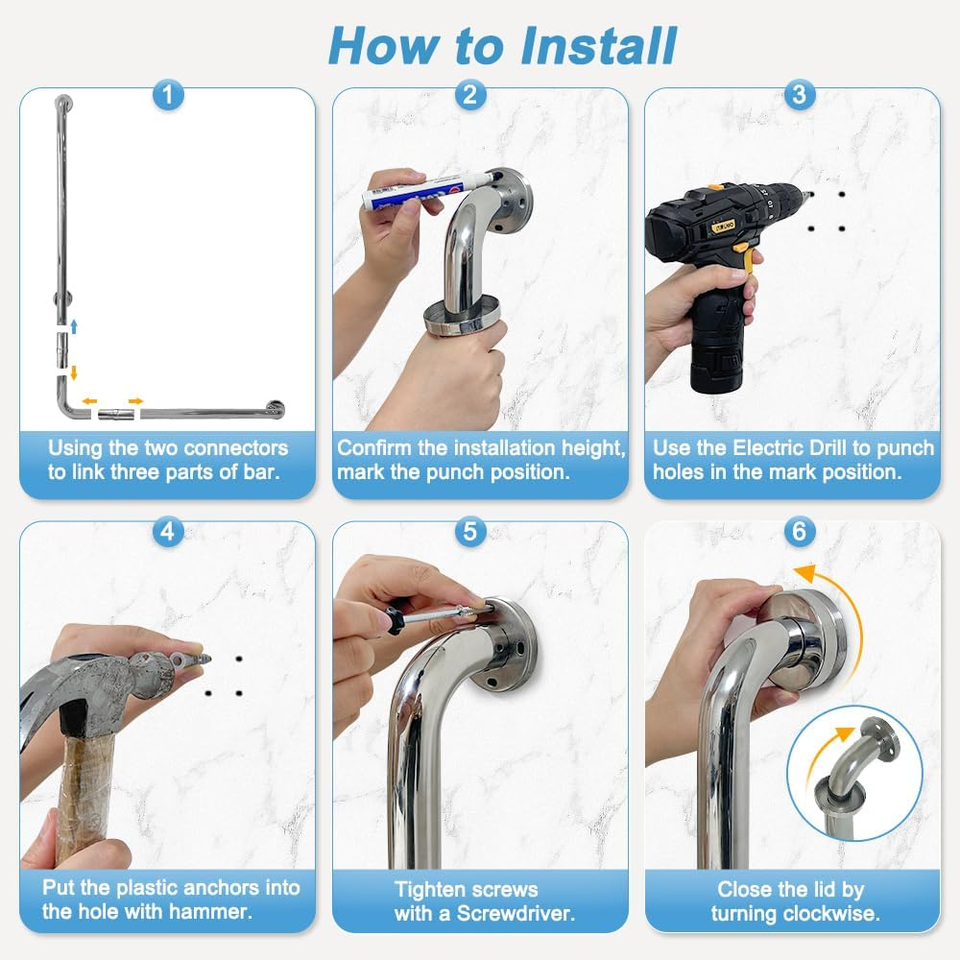 How to Install

1
Using the two connectors to link three parts of bar.

2
Confirm the installation height, mark the punch position.

3
Use the Electric Drill to punch holes in the mark position.

4
Put the plastic anchors into the hole with hammer.

5
Tighten screws with a Screwdriver.

6
Close the lid by turning clockwise.