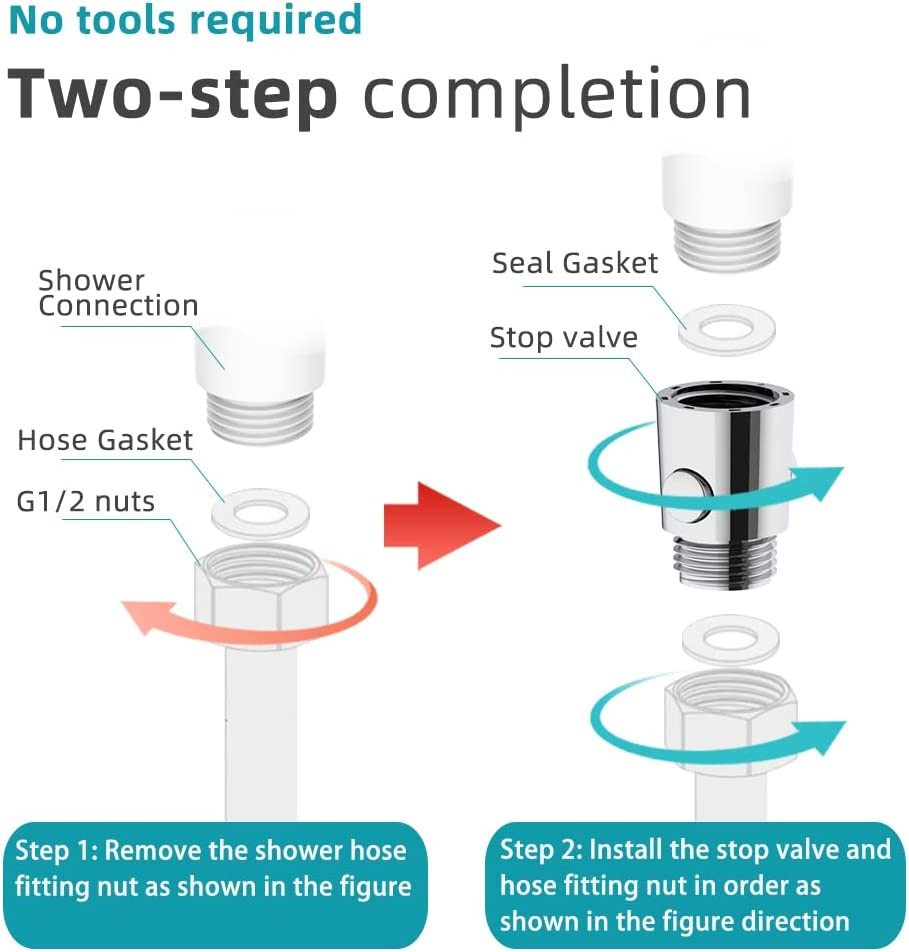 No tools required

Two-step completion

Shower Connection

Hose Gasket

G1/2 nuts

Seal Gasket

Stop valve

Step 1: Remove the shower hose fitting nut as shown in the figure

Step 2: Install the stop valve and hose fitting nut in order as shown in the figure direction