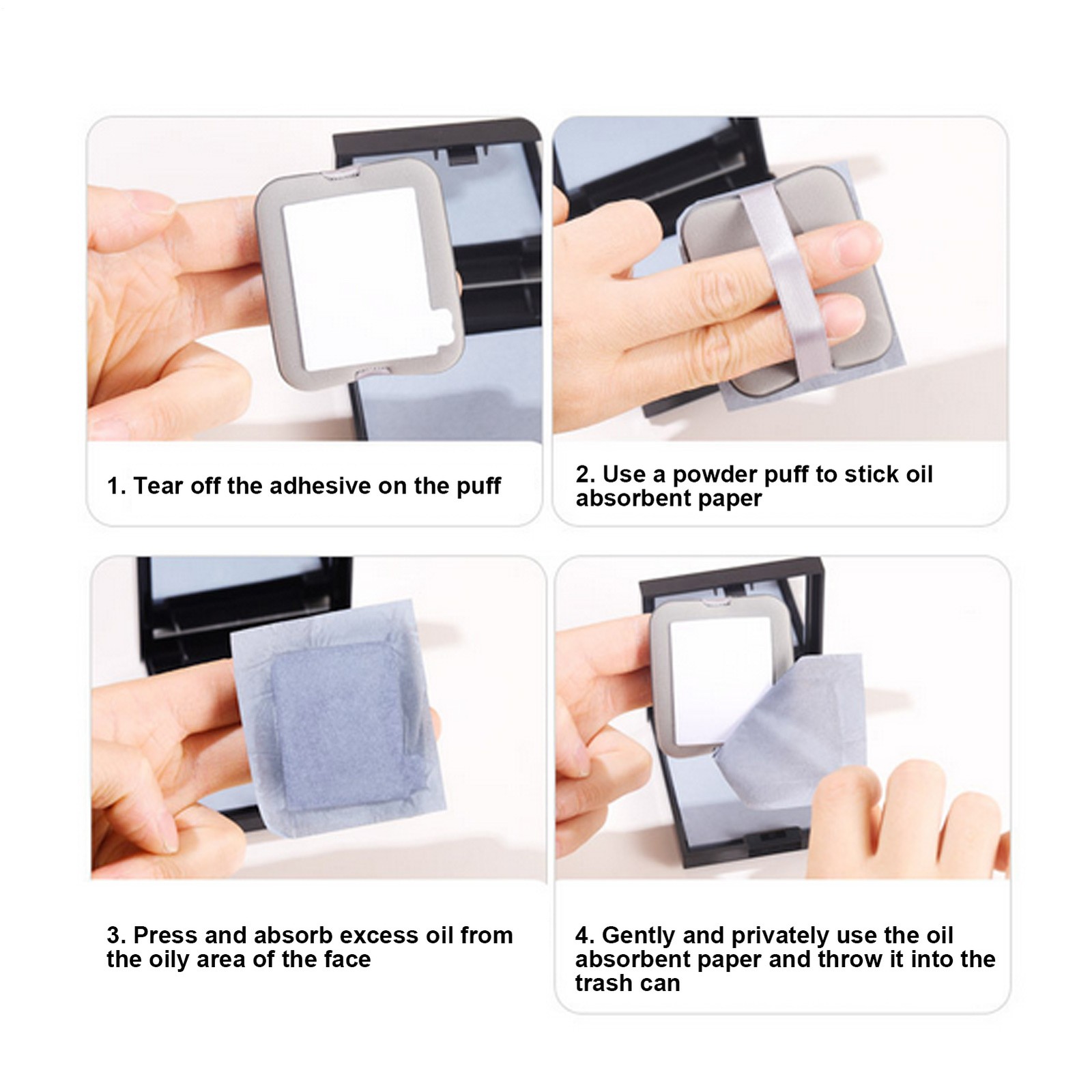 1. Tear off the adhesive on the puff

2. Use a powder puff to stick oil absorbent paper

3. Press and absorb excess oil from the oily area of the face

4. Gently and privately use the oil absorbent paper and throw it into the trash can