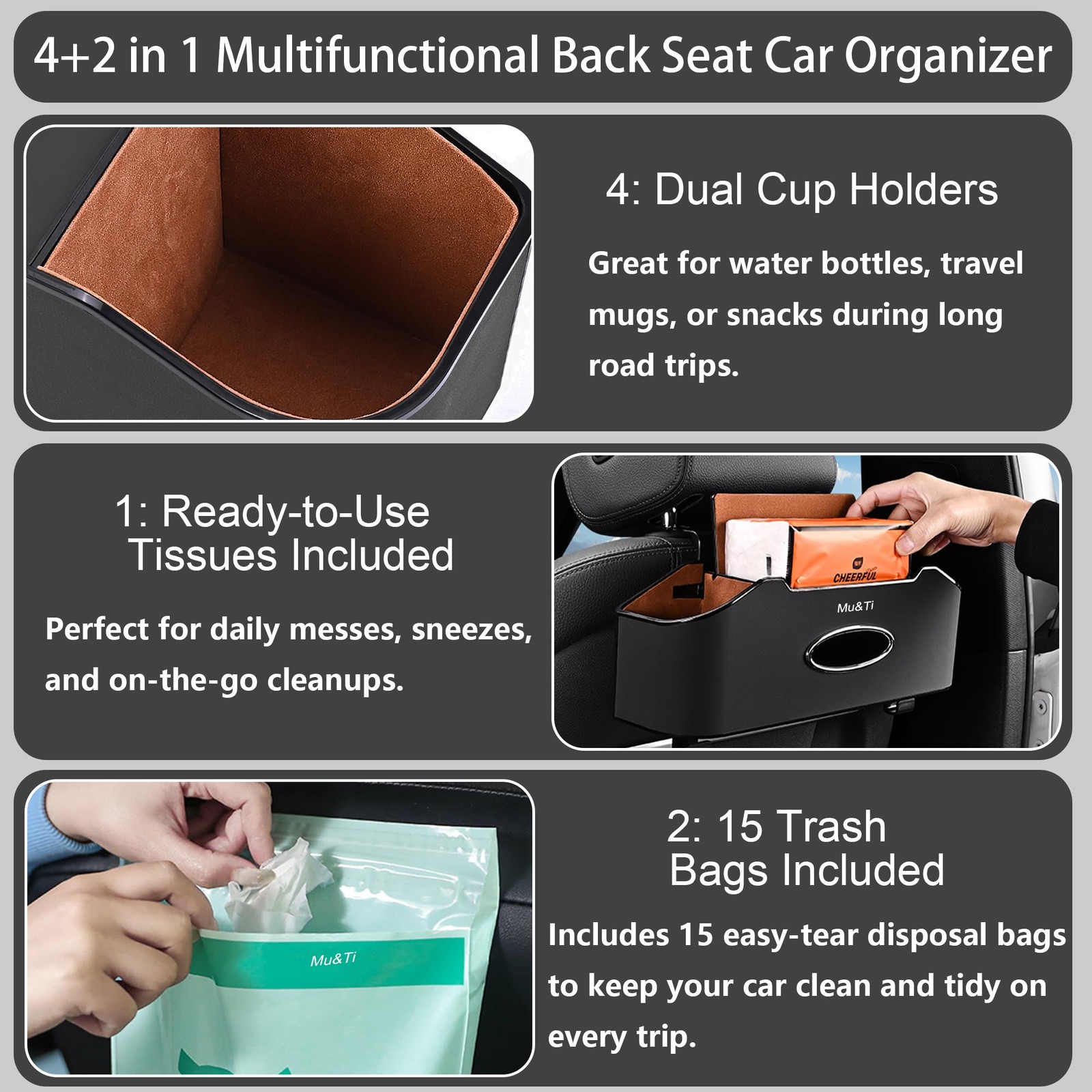 4+2 in 1 Multifunctional Back Seat Car Organizer

4: Dual Cup Holders

Great for water bottles, travel mugs, or snacks during long road trips.

1: Ready-to-Use Tissues Included

Perfect for daily messes, sneezes, and on-the-go cleanups.

CHEERFUL

Mu&Ti

2: 15 Trash Bags Included

Includes 15 easy-tear disposal bags to keep your car clean and tidy on every trip.

Mu&Ti