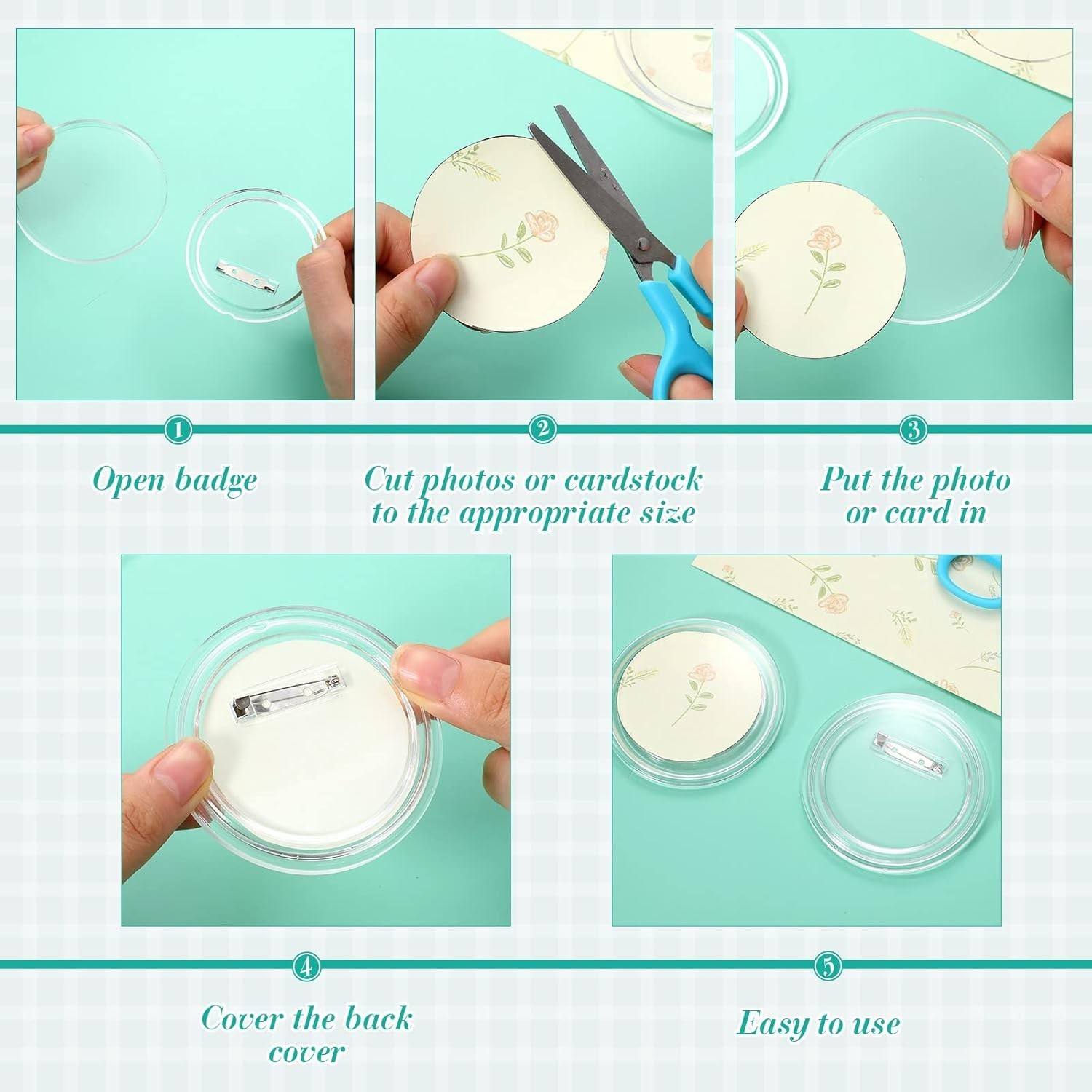 1

Open badge

2

Cut photos or cardstock to the appropriate size

3

Put the photo or card in

4

Cover the back cover

5

Easy to use