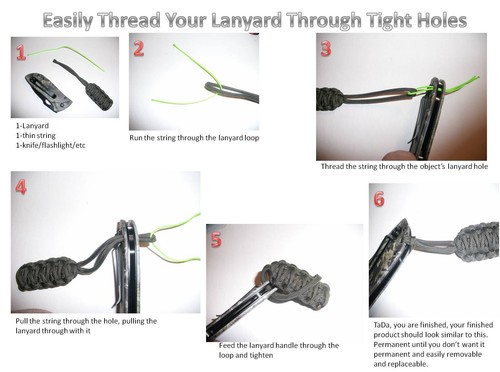 Easily Thread Your Lanyard Through Tight Holes

1

1-Lanyard
1-thin string
1-knife/flashlight/etc

2

Run the string through the lanyard loop

3

Thread the string through the object's lanyard hole

4

Pull the string through the hole, pulling the lanyard through with it

5

Feed the lanyard handle through the loop and tighten

6

TaDa, you are finished, your finished product should look similar to this. Permanent until you don't want it permanent and easily removable and replaceable.