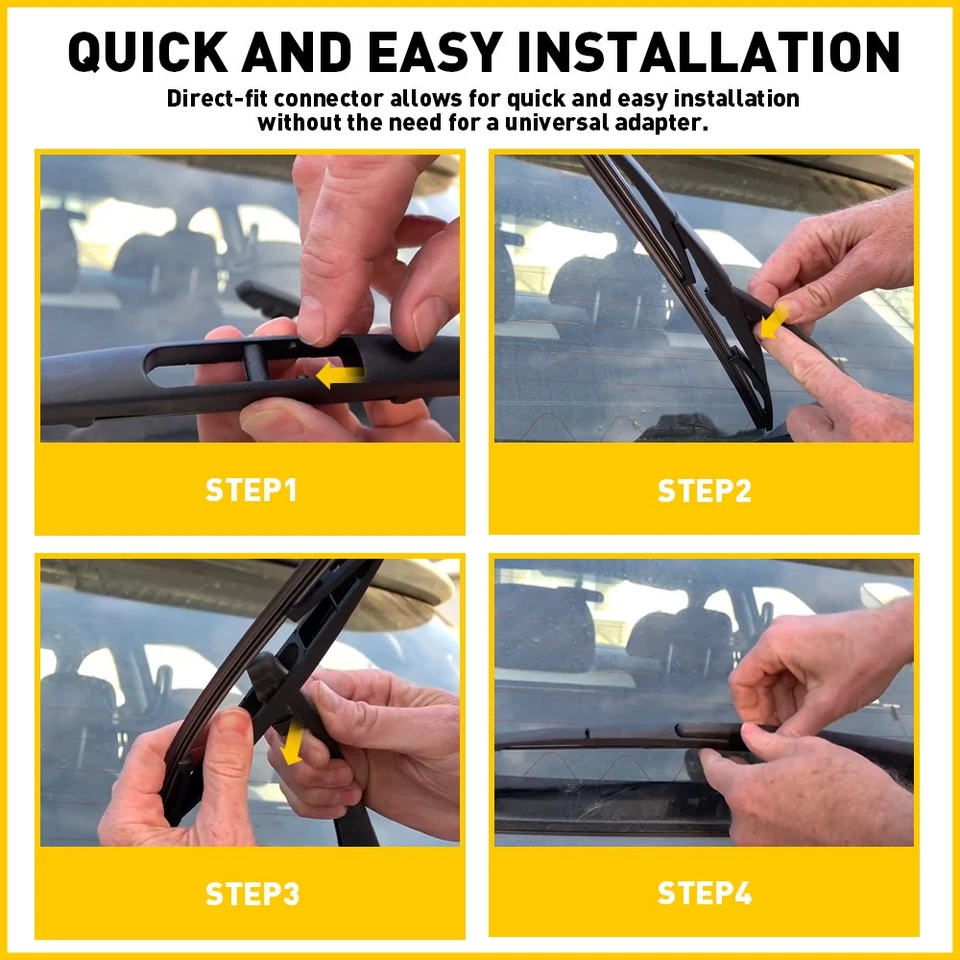 QUICK AND EASY INSTALLATION

Direct-fit connector allows for quick and easy installation without the need for a universal adapter.

STEP1

STEP2

STEP3

STEP4