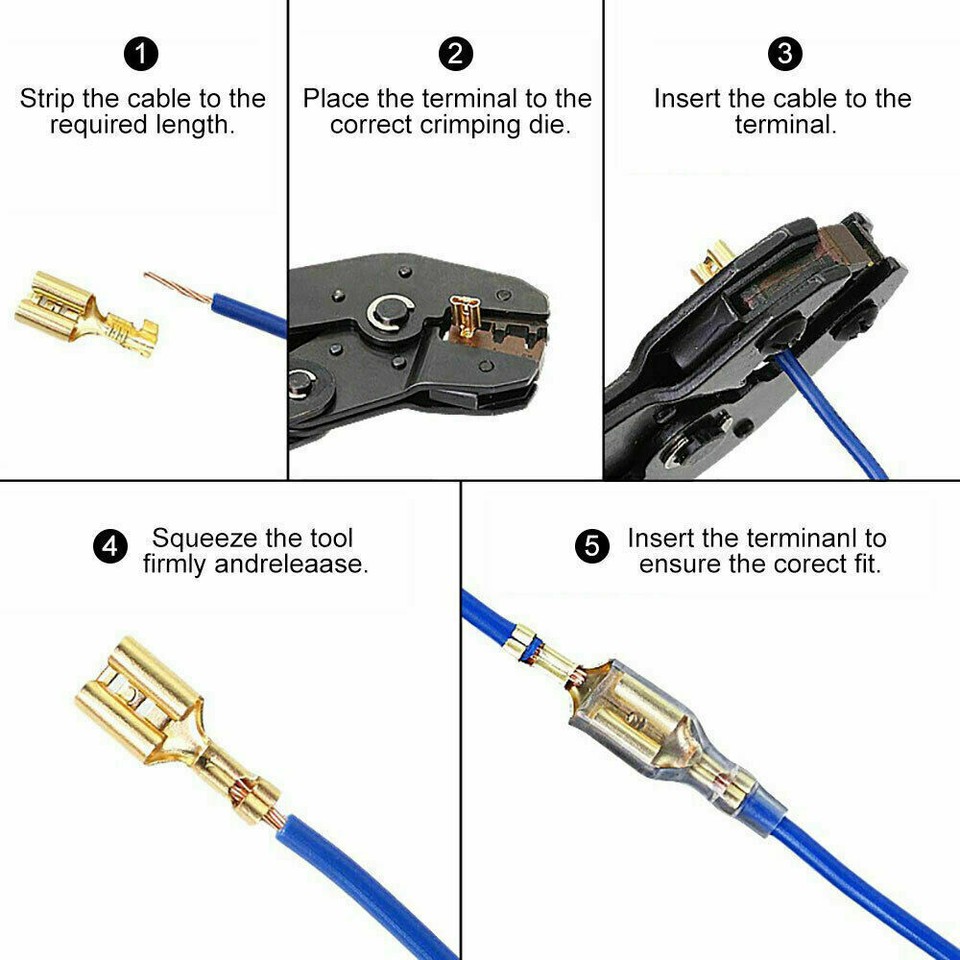 1
Strip the cable to the required length.

2
Place the terminal to the correct crimping die.

3
Insert the cable to the terminal.

4
Squeeze the tool firmly andreleaase.

5
Insert the terminanl to ensure the corect fit.