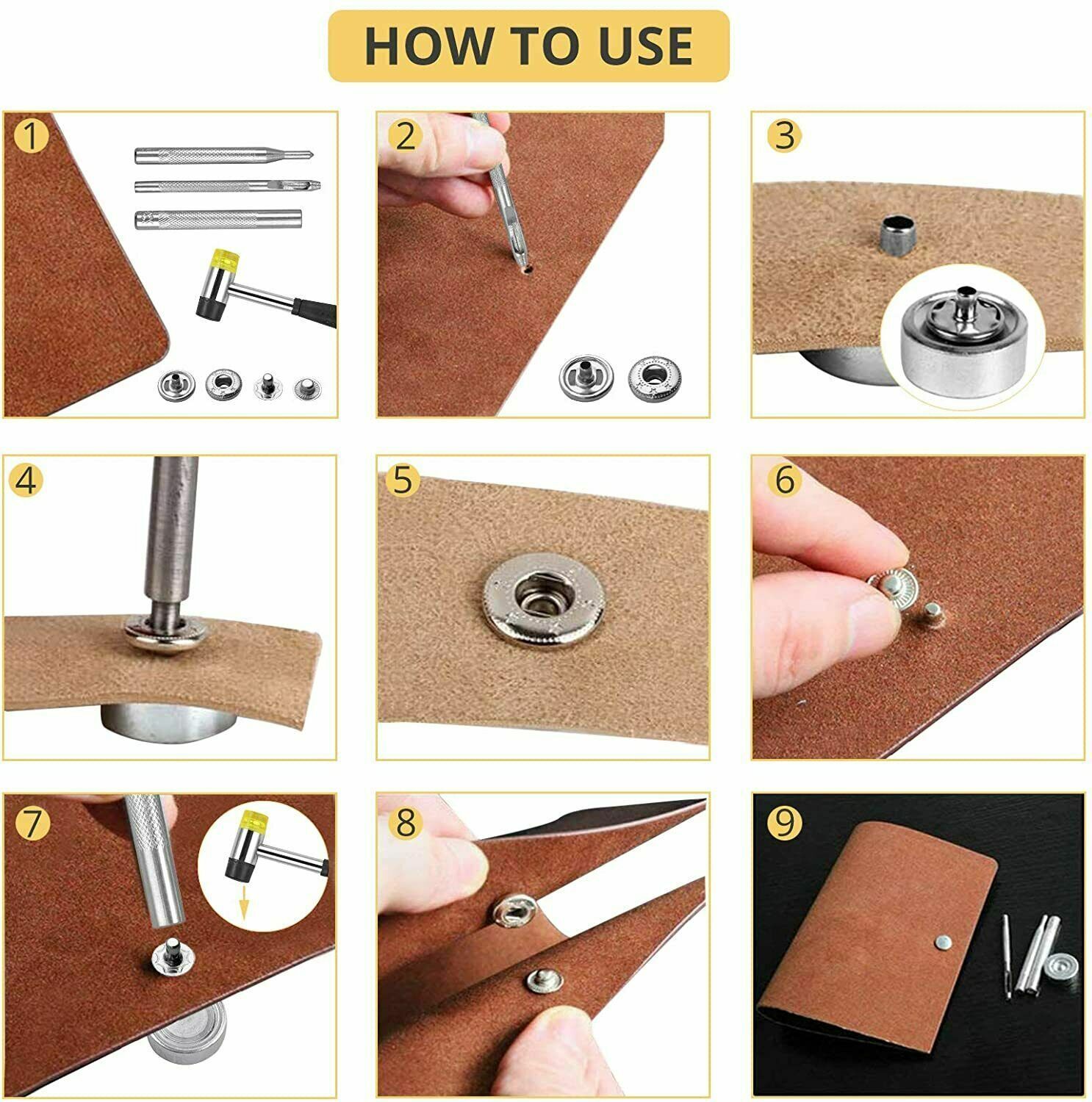 HOW TO USE

1

2

3

4

5

6

7

8

9