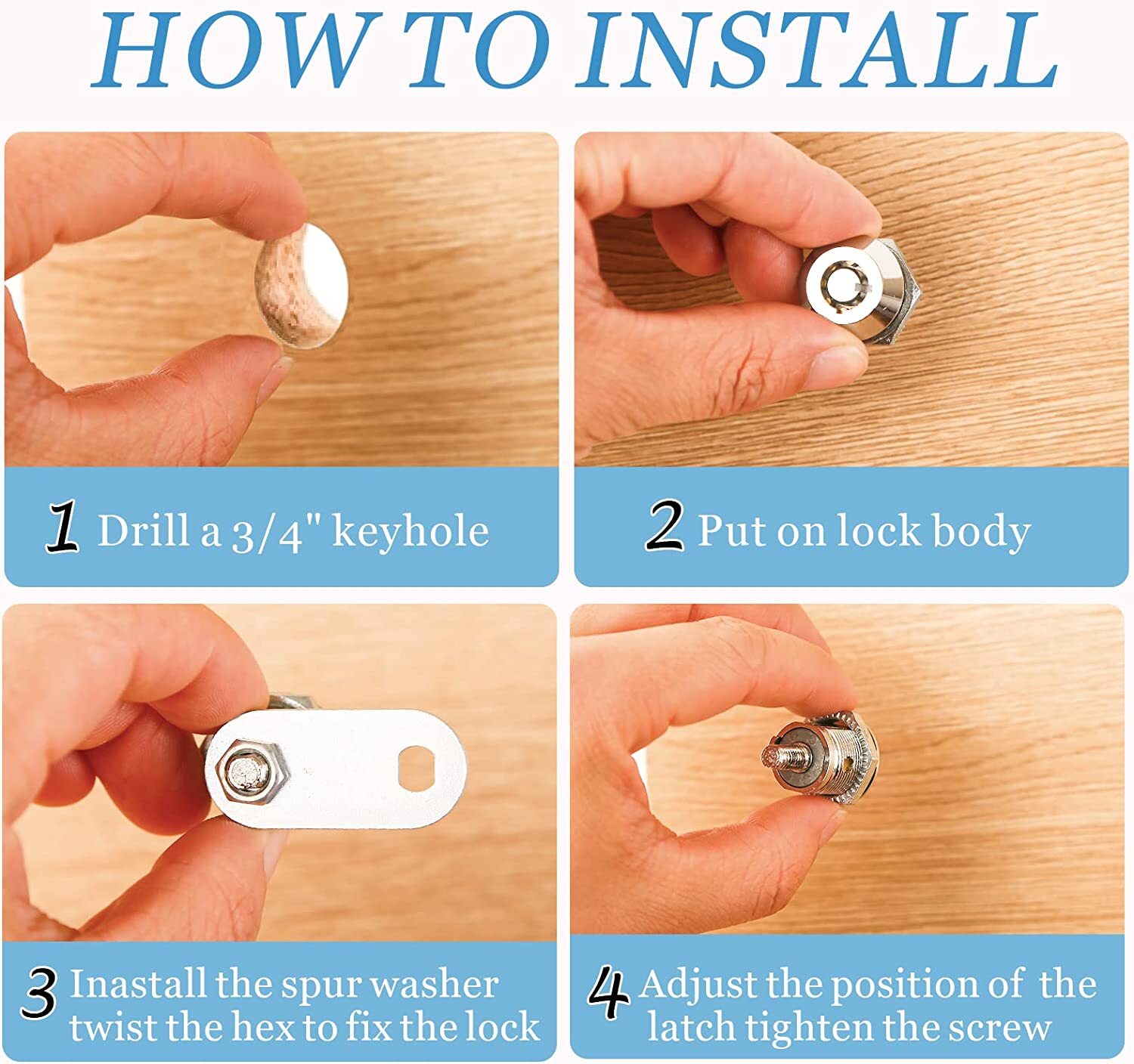 HOW TO INSTALL

1 Drill a 3/4" keyhole

2 Put on lock body

3 Inastall the spur washer twist the hex to fix the lock

4 Adjust the position of the latch tighten the screw