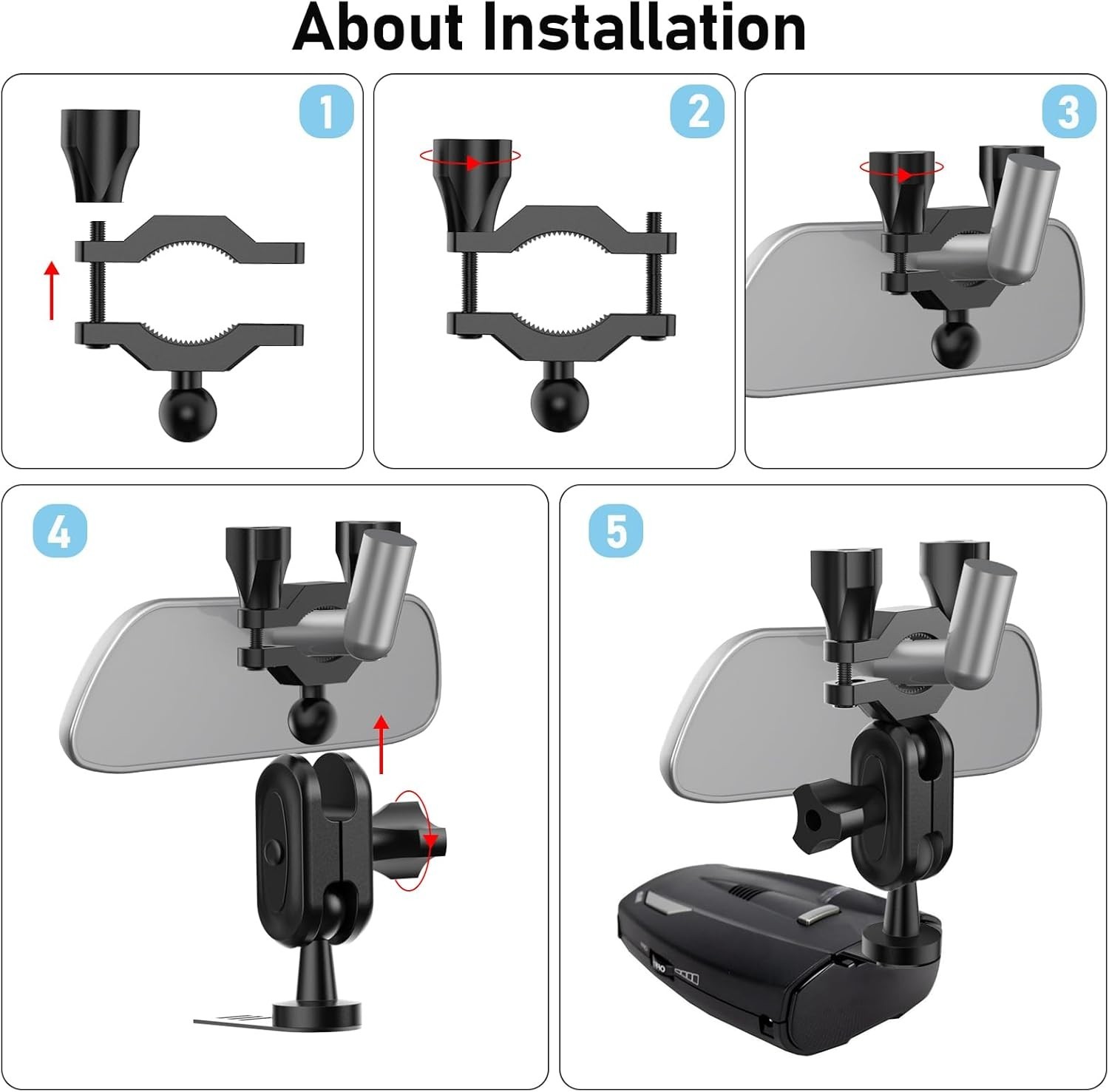 About Installation

1

2

3

4

5