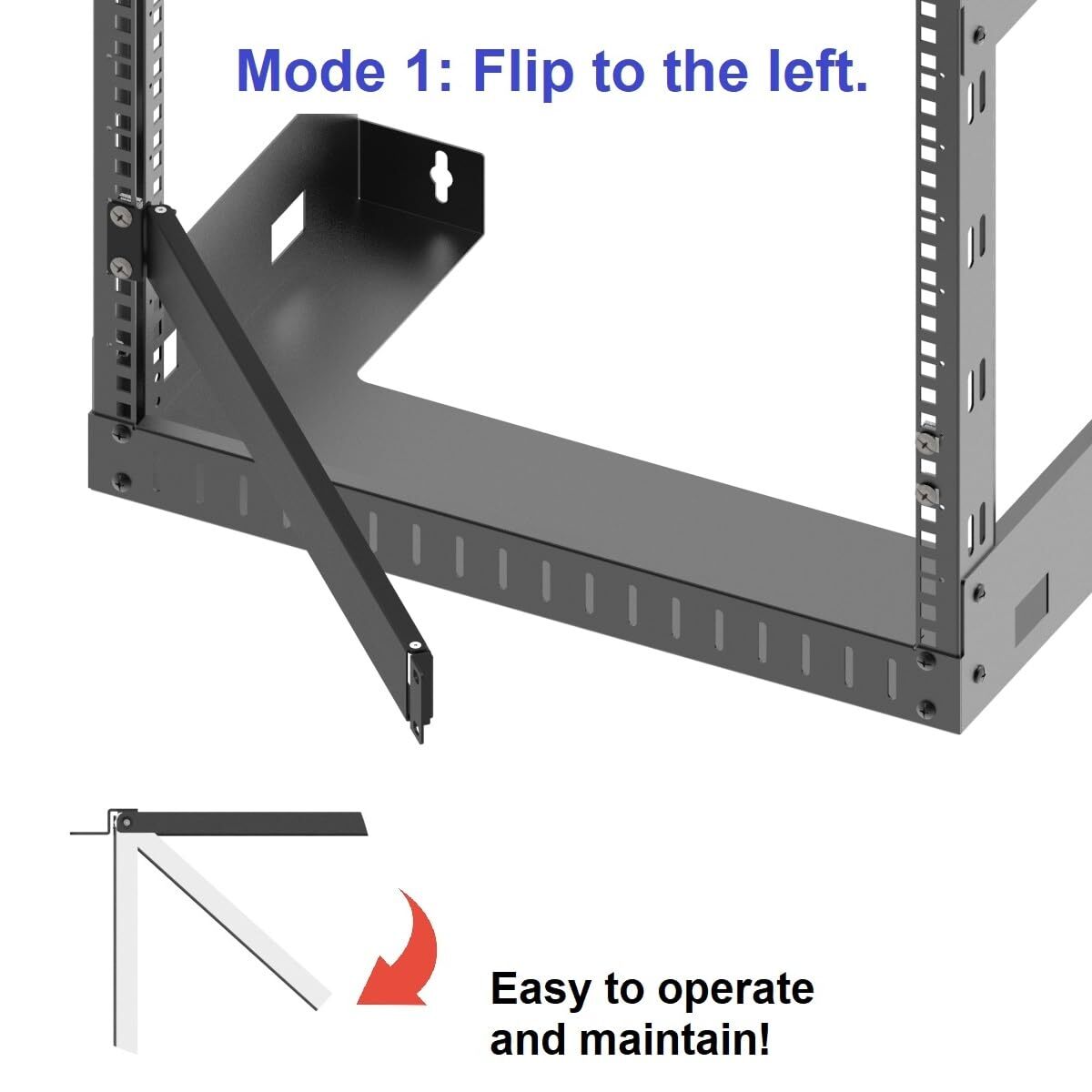 Mode 1: Flip to the left.

Easy to operate and maintain!