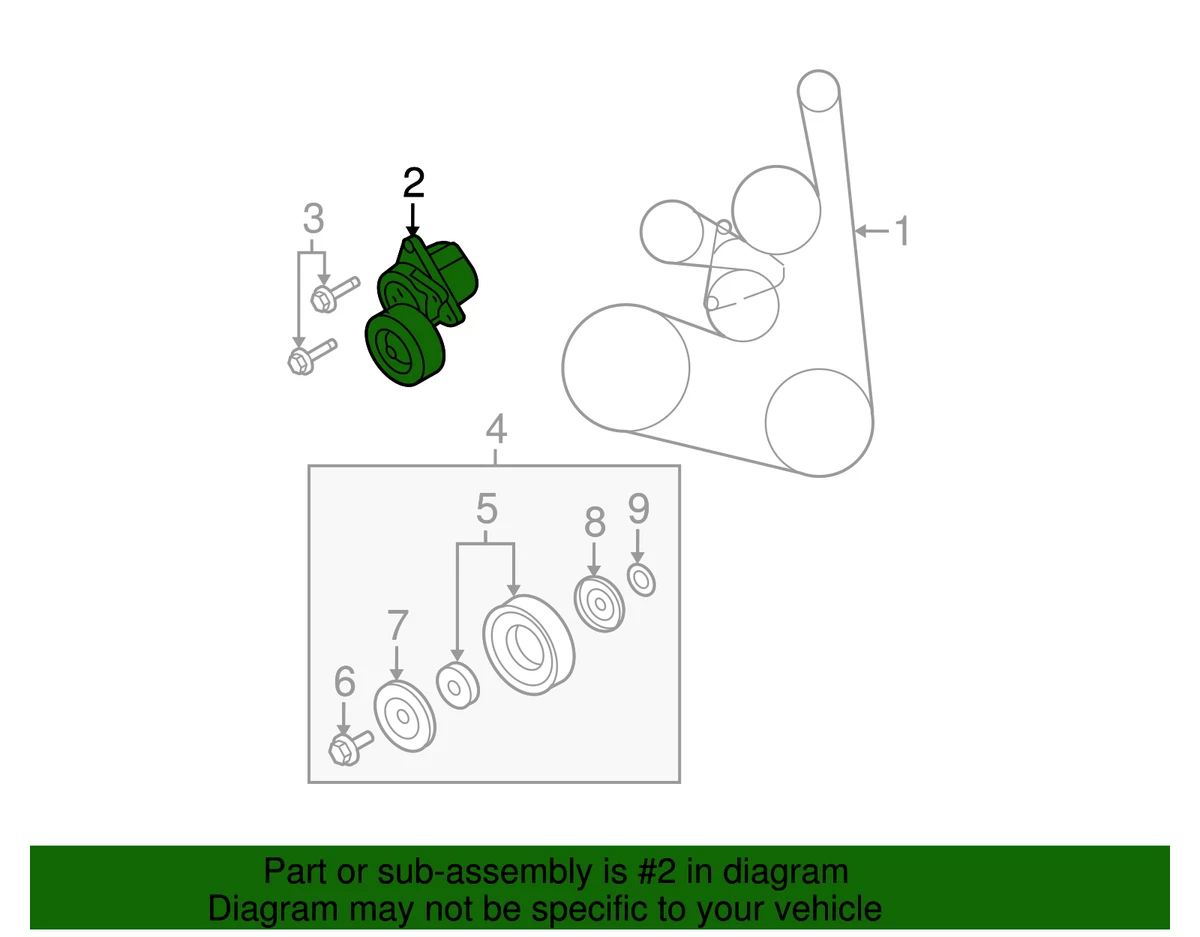 2
3
1
4
5
8
9
7
6

Part or sub-assembly is #2 in diagram
Diagram may not be specific to your vehicle