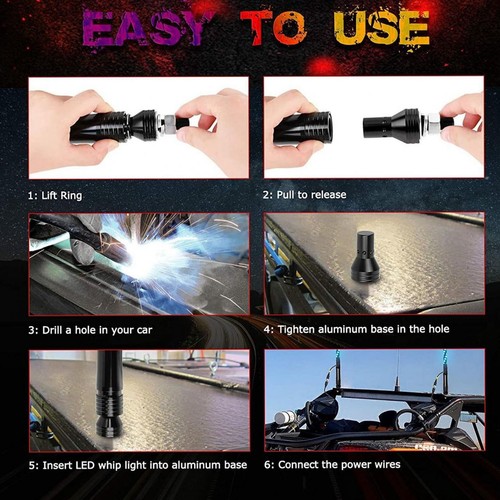 EASY TO USE

1: Lift Ring

2: Pull to release

3: Drill a hole in your car

4: Tighten aluminum base in the hole

5: Insert LED whip light into aluminum base

6: Connect the power wires