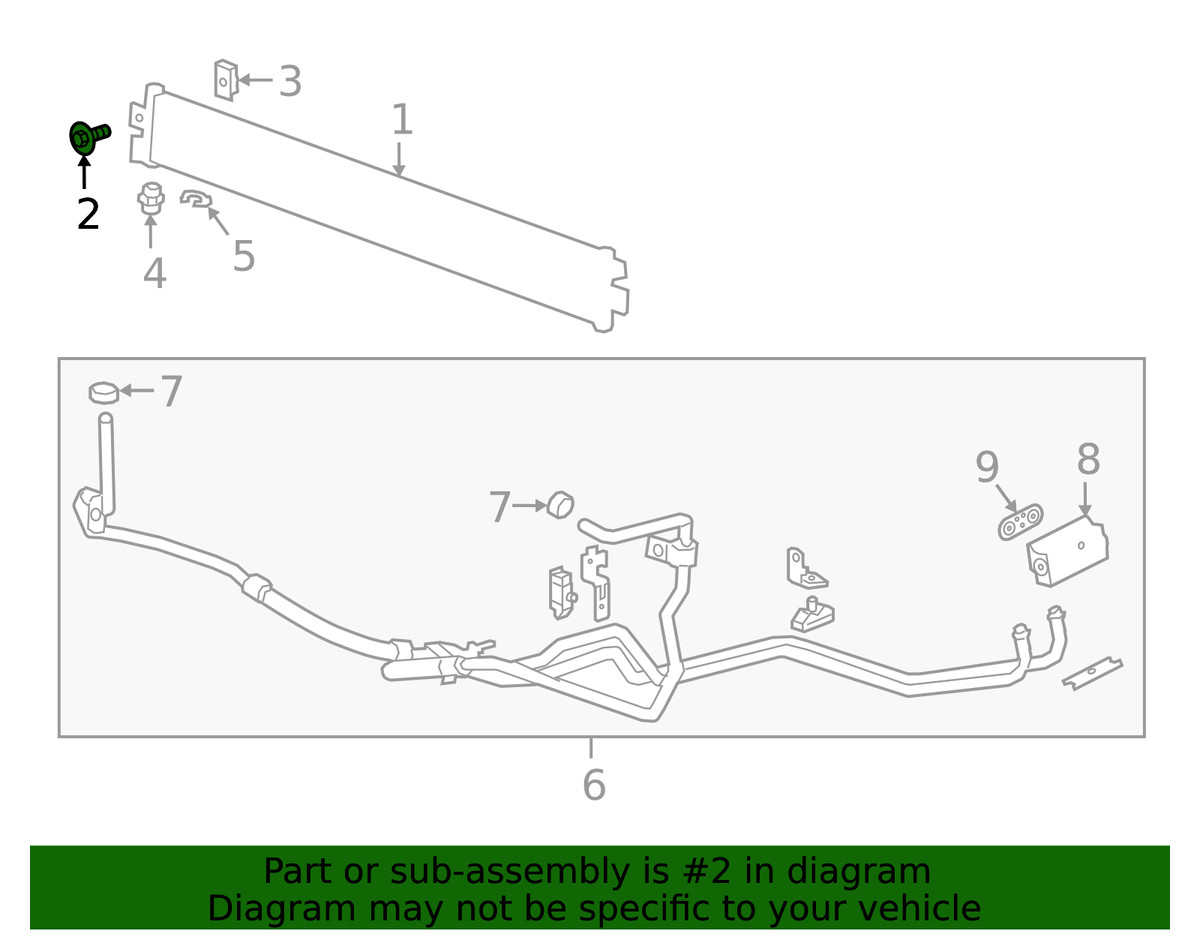 3
1
2
4
5
7
7
9
8
6

Part or sub-assembly is #2 in diagram
Diagram may not be specific to your vehicle