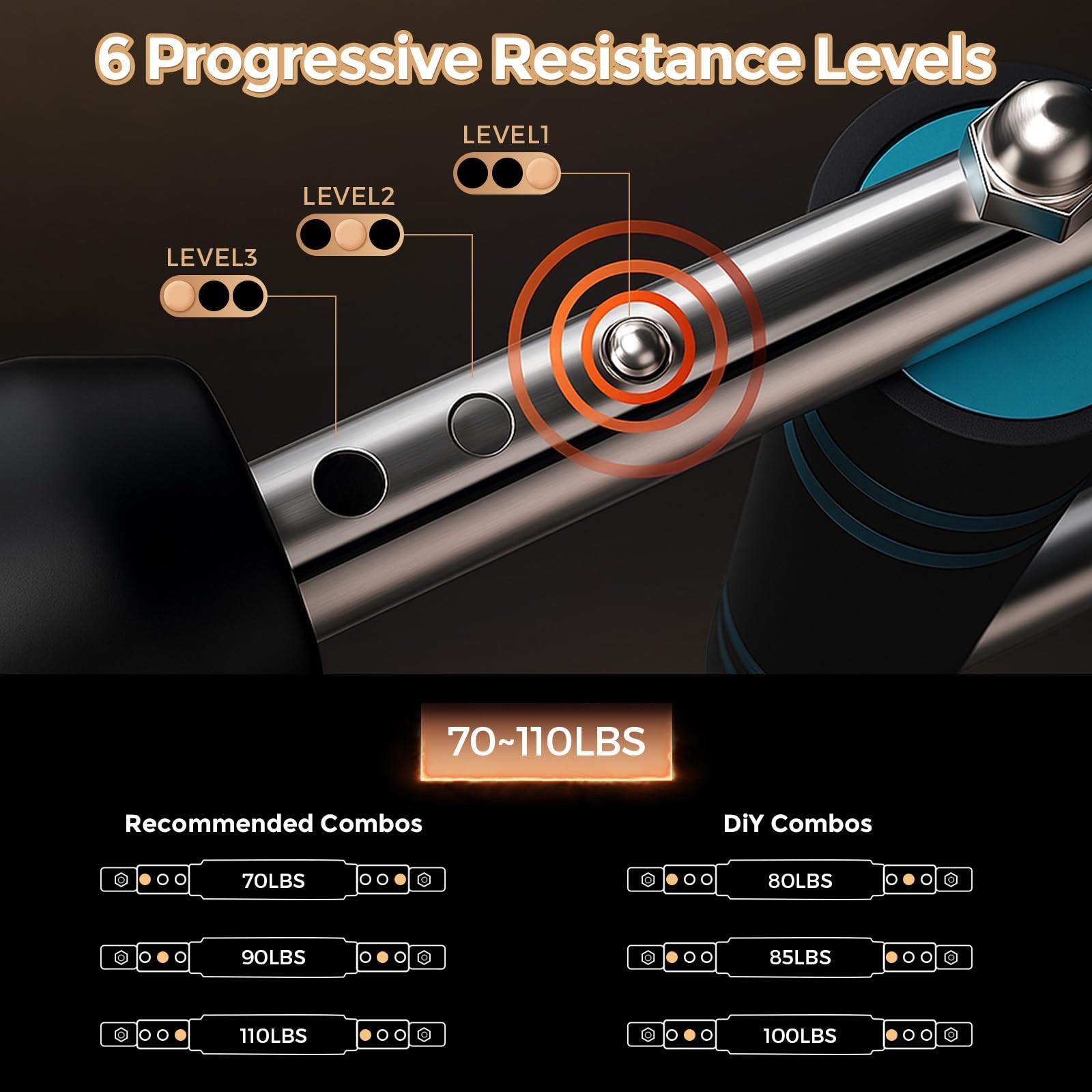 6 Progressive Resistance Levels

LEVEL1

LEVEL2

LEVEL3

70~110LBS

Recommended Combos

70LBS

90LBS

110LBS

DiY Combos

80LBS

85LBS

100LBS