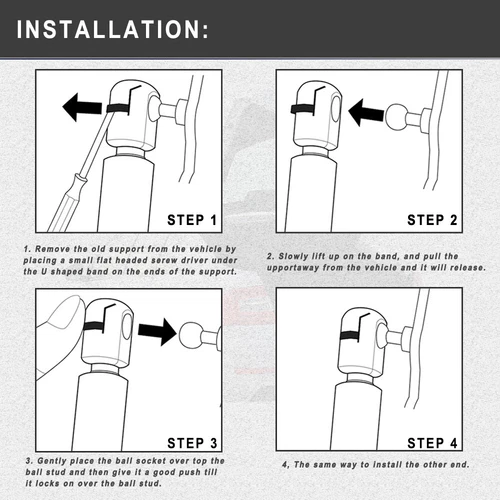 INSTALLATION:

STEP 1

1. Remove the old support from the vehicle by placing a small flat headed screw driver under the U shaped band on the ends of the support.

STEP 2

2. Slowly lift up on the band, and pull the upportaway from the vehicle and it will release.

STEP 3

3. Gently place the ball socket over top the ball stud and then give it a good push till it locks on over the ball stud.

STEP 4

4, The same way to install the other end.